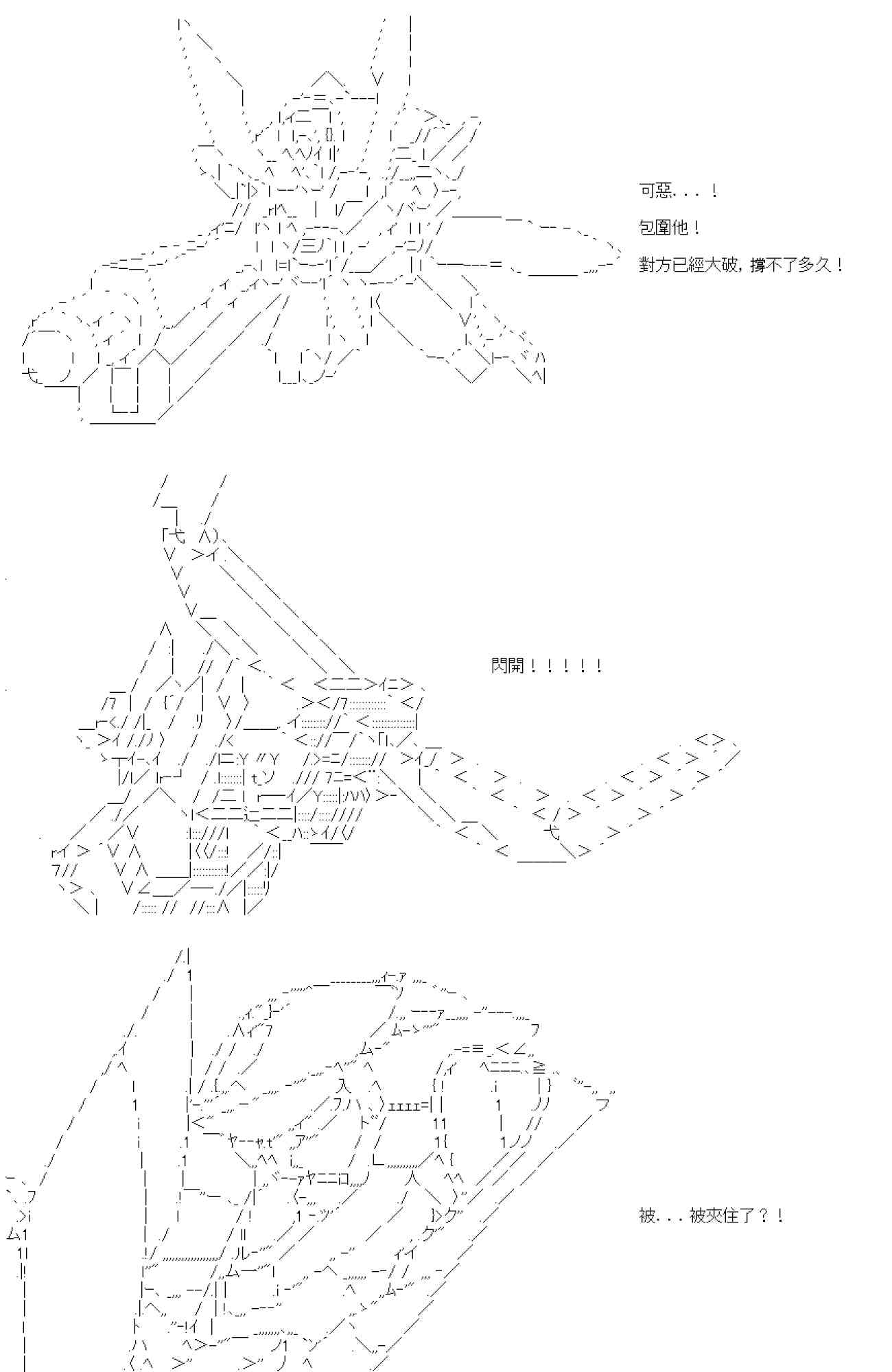 可惡．．．！

包圍他！

對方已經大破，撐不了多久！

閃開！！！！！

被．．．被夾住了？！