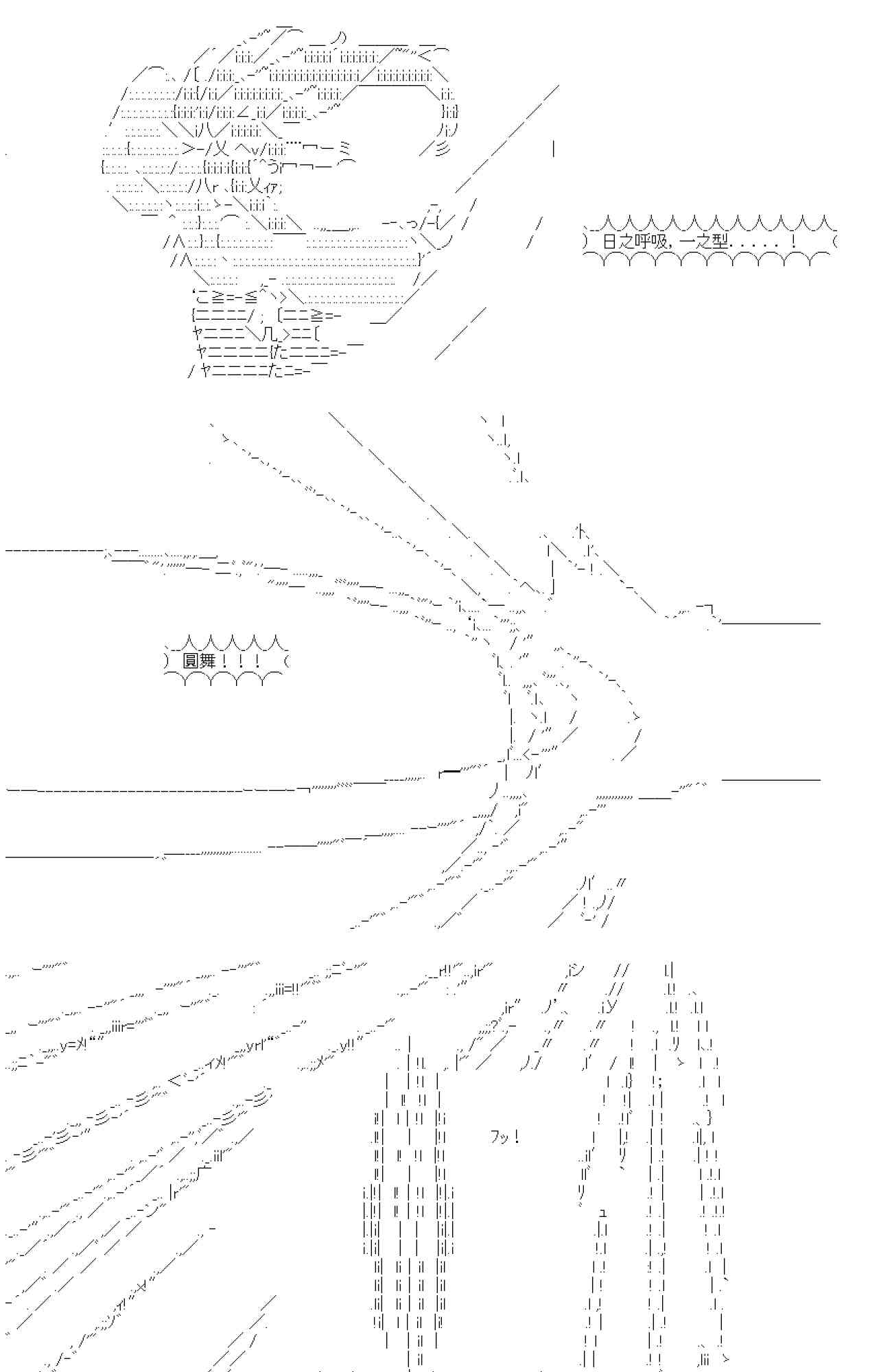 日之呼吸，一之型．．．．．！

圓舞！！！

フッ！