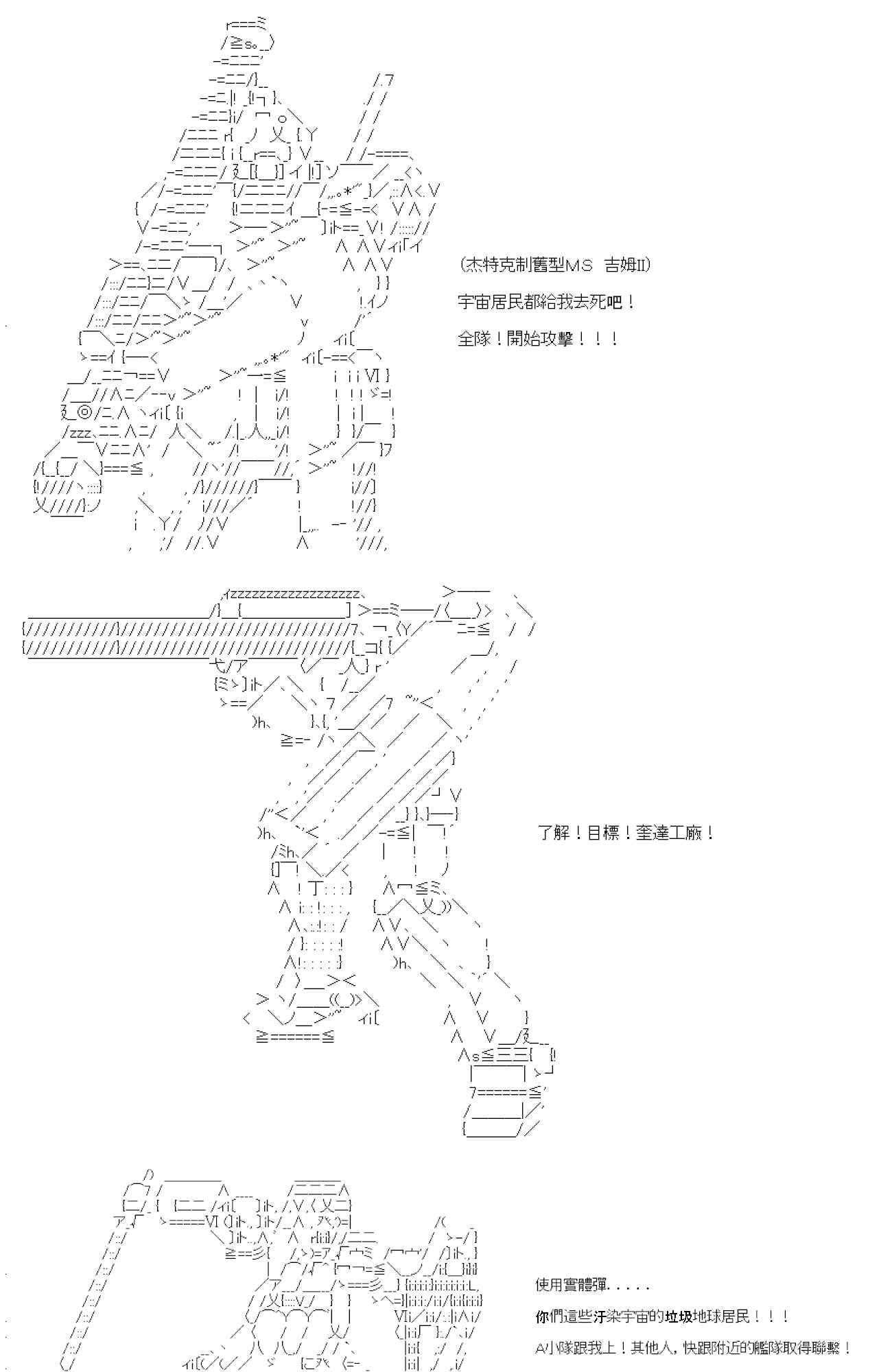 (杰特克制舊型MS 吉姆II)

宇宙居民都給我去死吧！

全隊！開始攻擊！！！

了解！目標！奎達工廠！

使用實體彈.....

你們這些汙染宇宙的垃圾地球居民！！！

A小隊跟我上！其他人，快跟附近的艦隊取得聯繫！