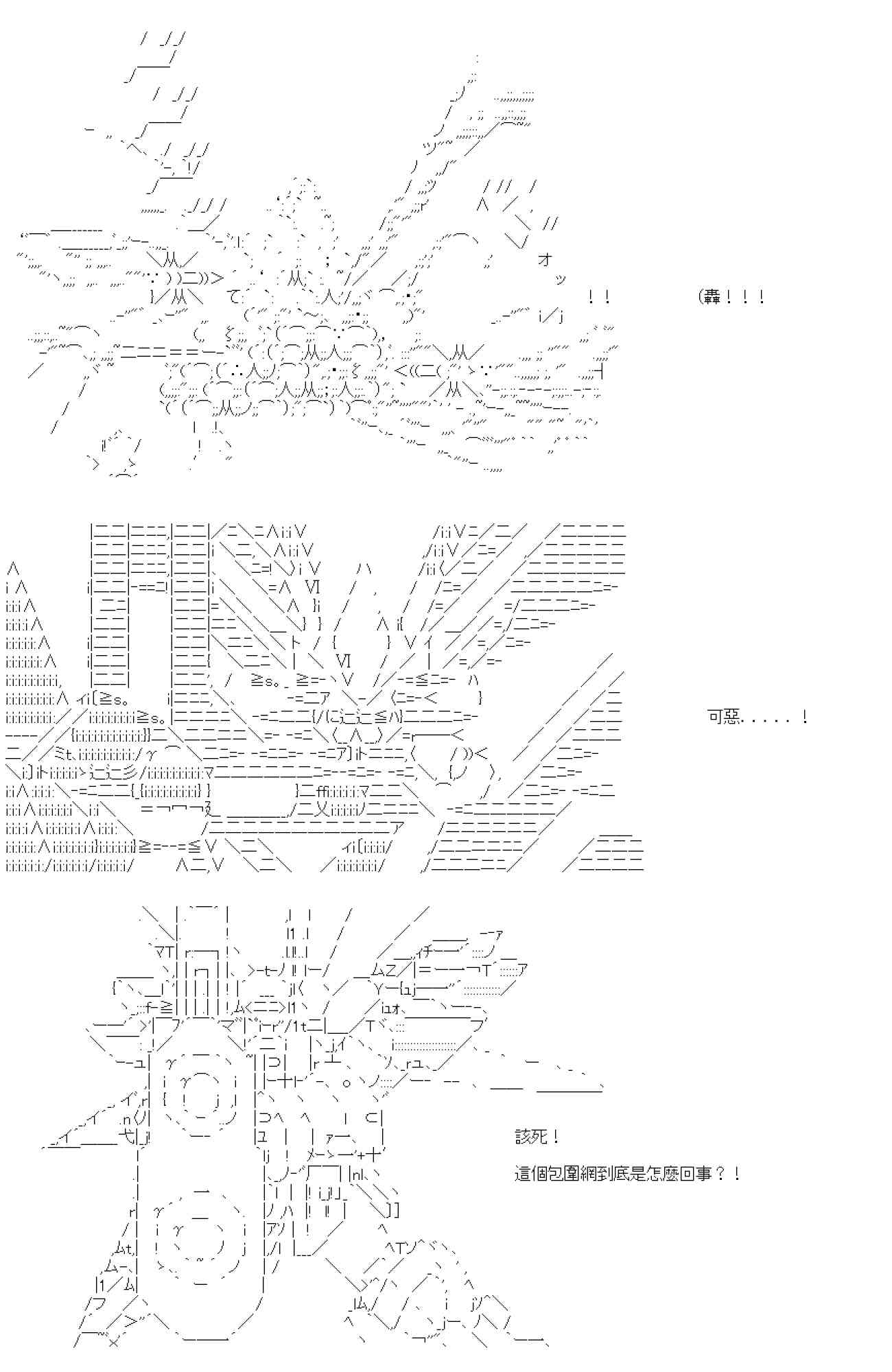 オ
ッ
！！

(轟！！！

可惡.....！

該死！
這個包圍網到底是怎麼回事？！