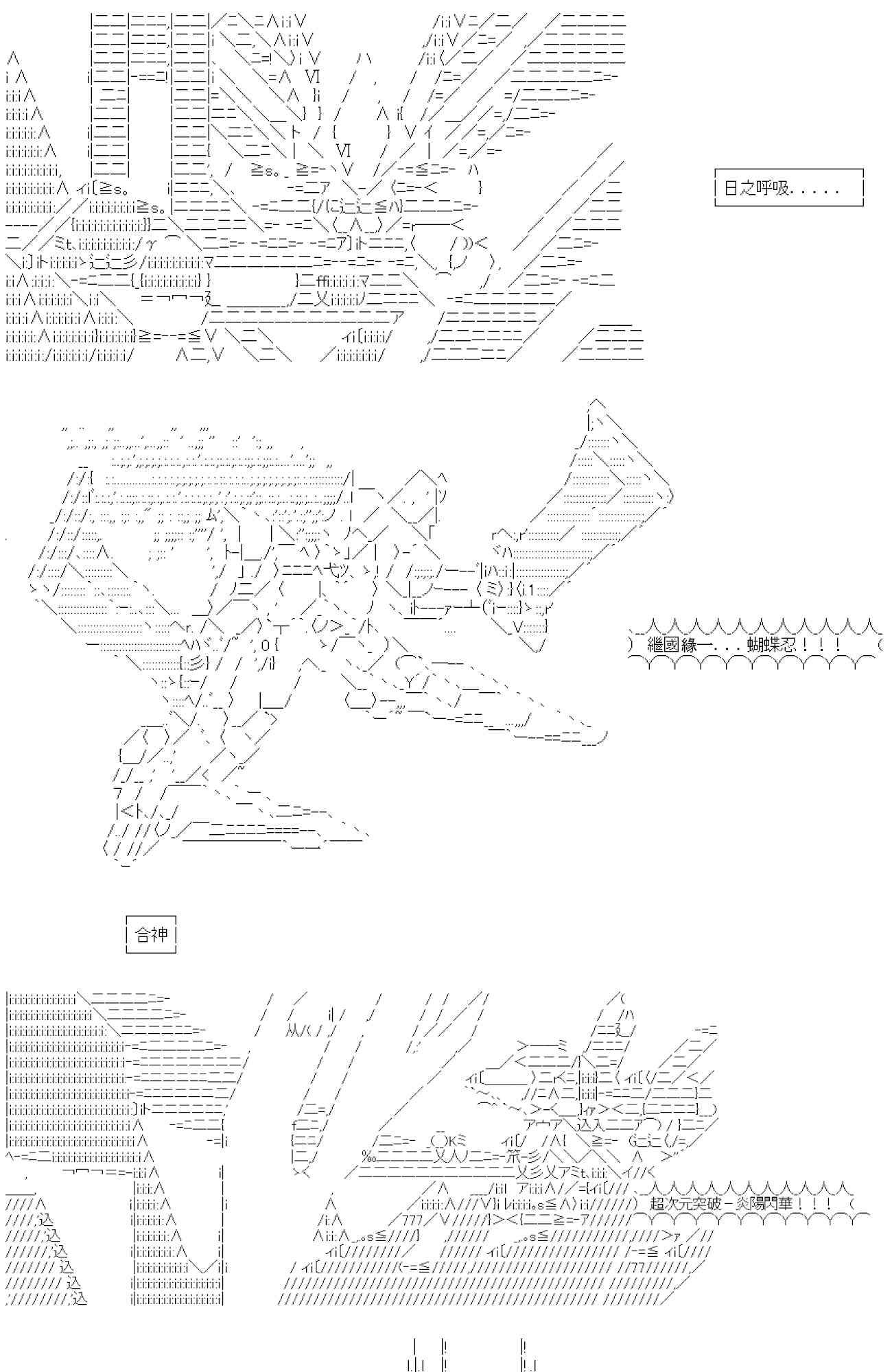 日之呼吸.....

繼國緣一...蝴蝶忍！！！

合神

超次元突破－炎陽閃華！！！