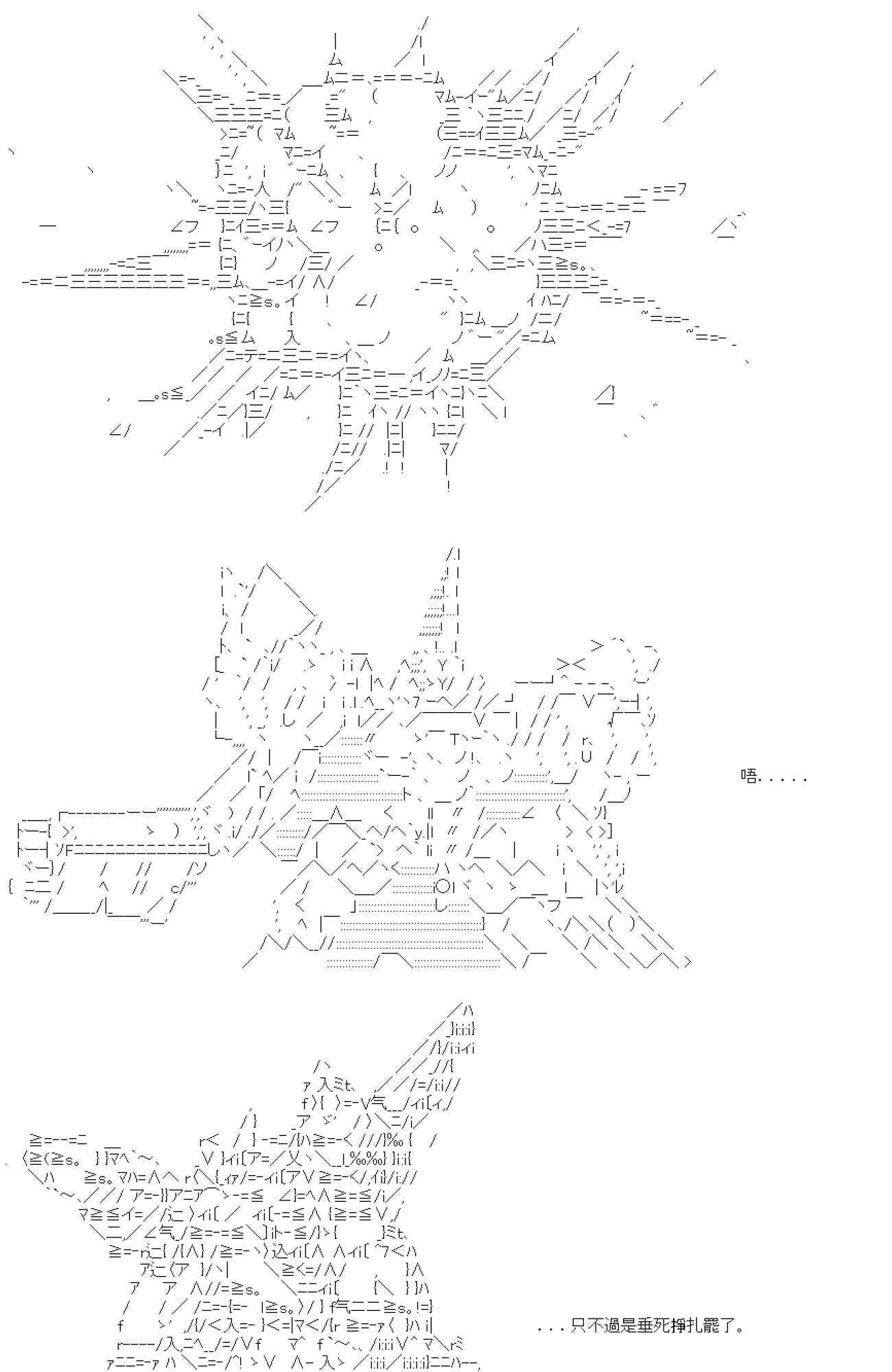 唔.....

...只不過是垂死掙扎罷了。