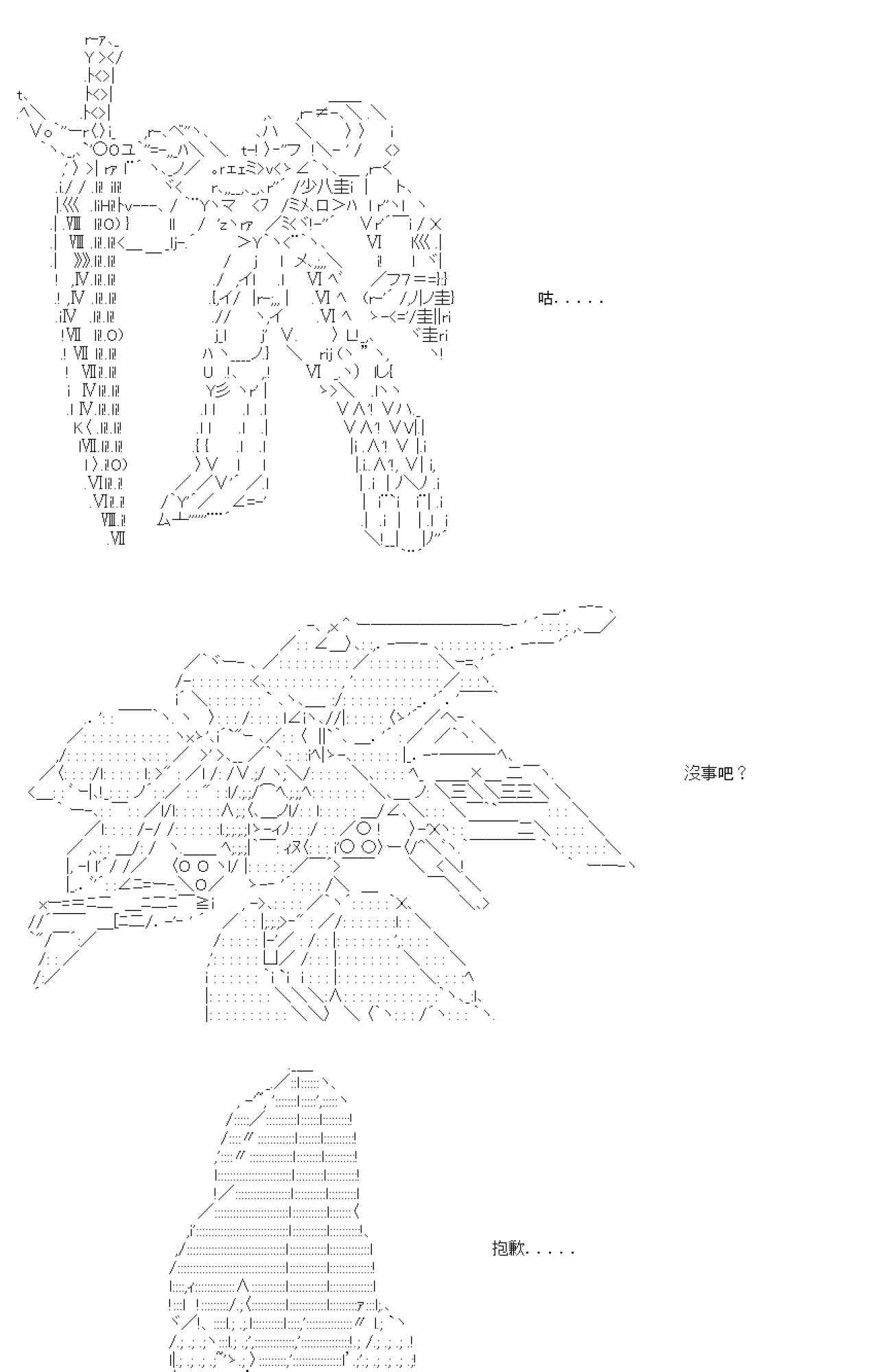 咕.....

沒事吧？

抱歉.....