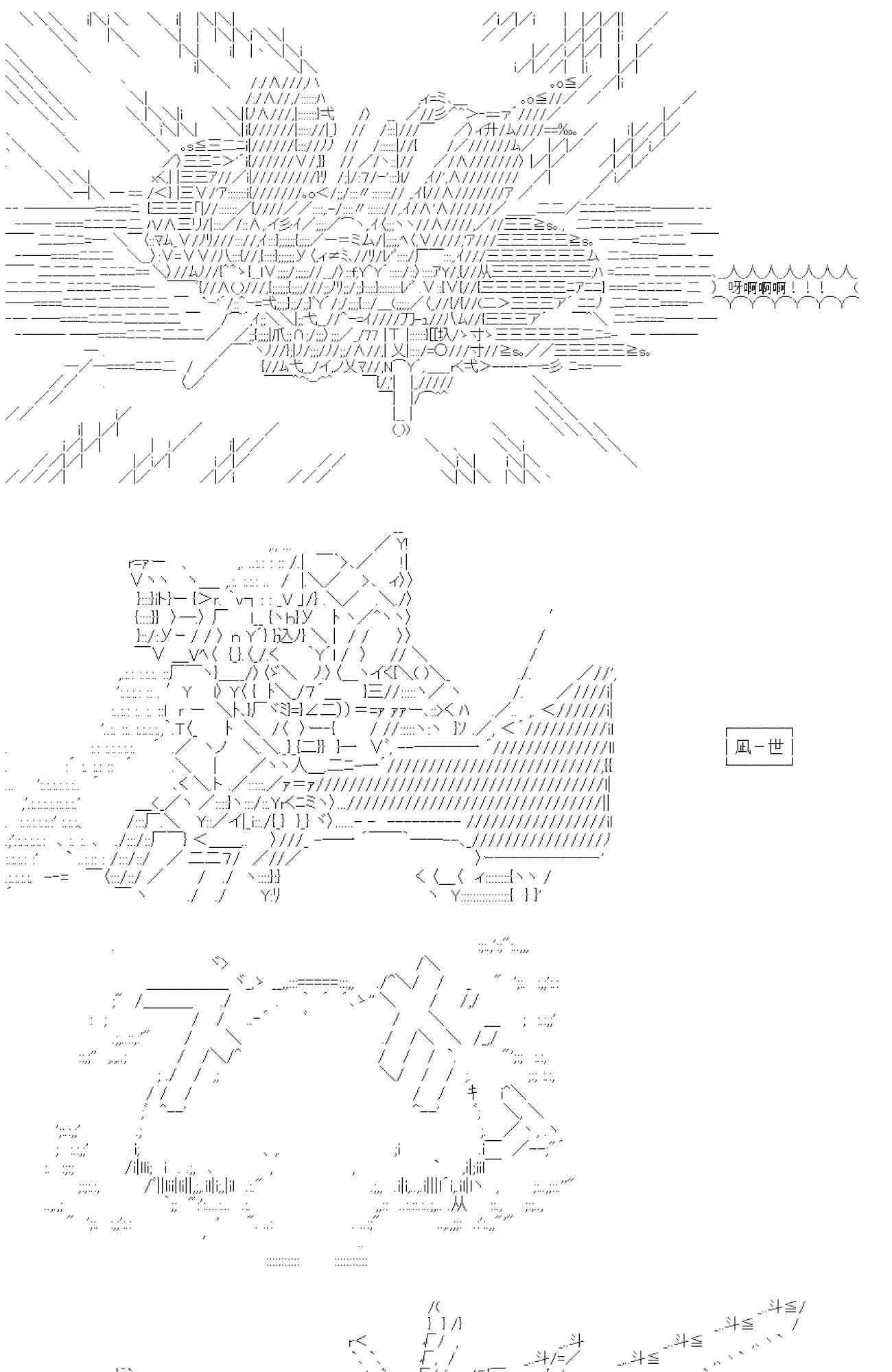 呀啊啊啊！！！

凪一世