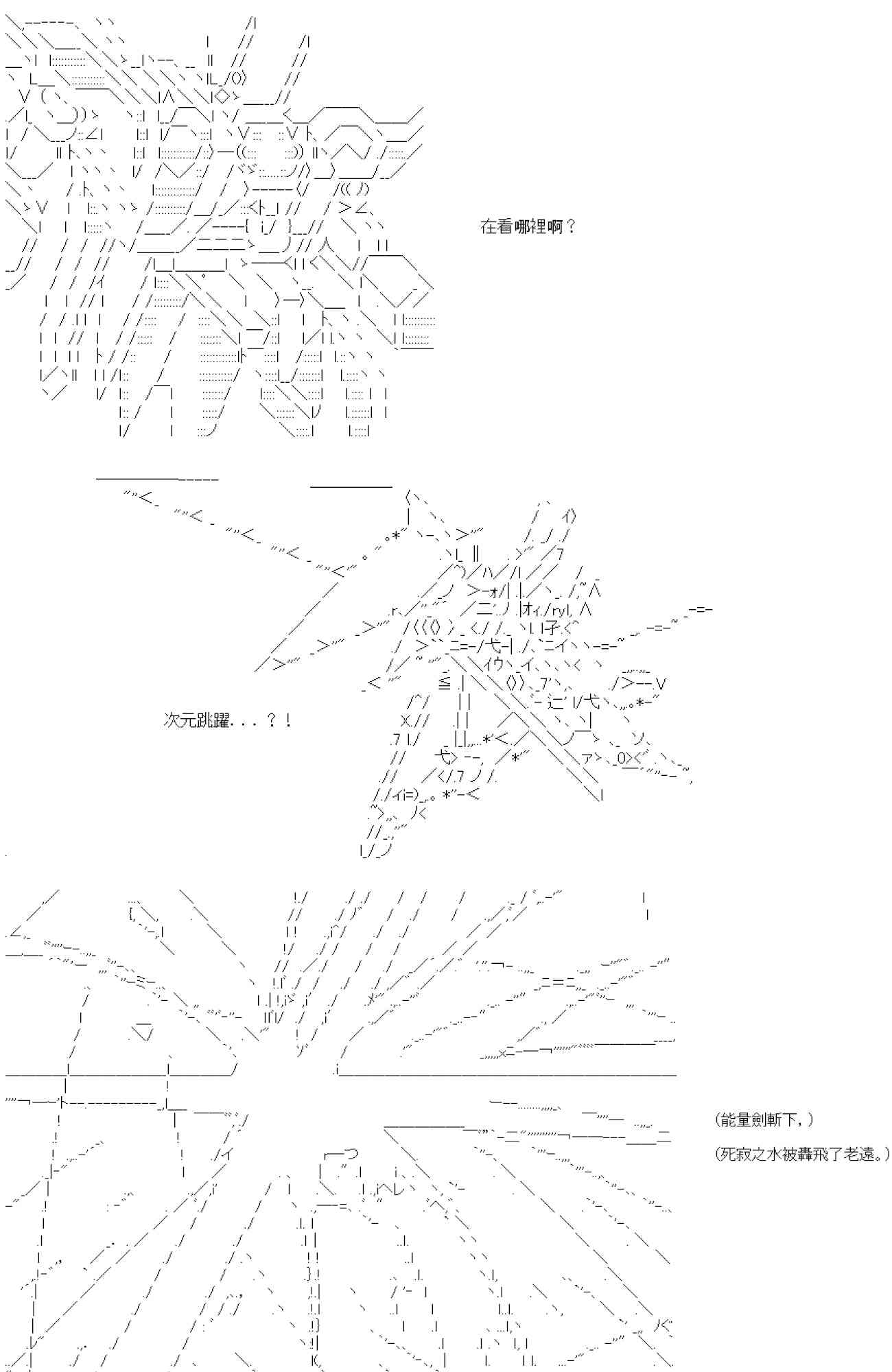 在看哪裡啊？

次元跳躍．．．？！

(能量劍斬下，)

(死寂之水被轟飛了老遠。)