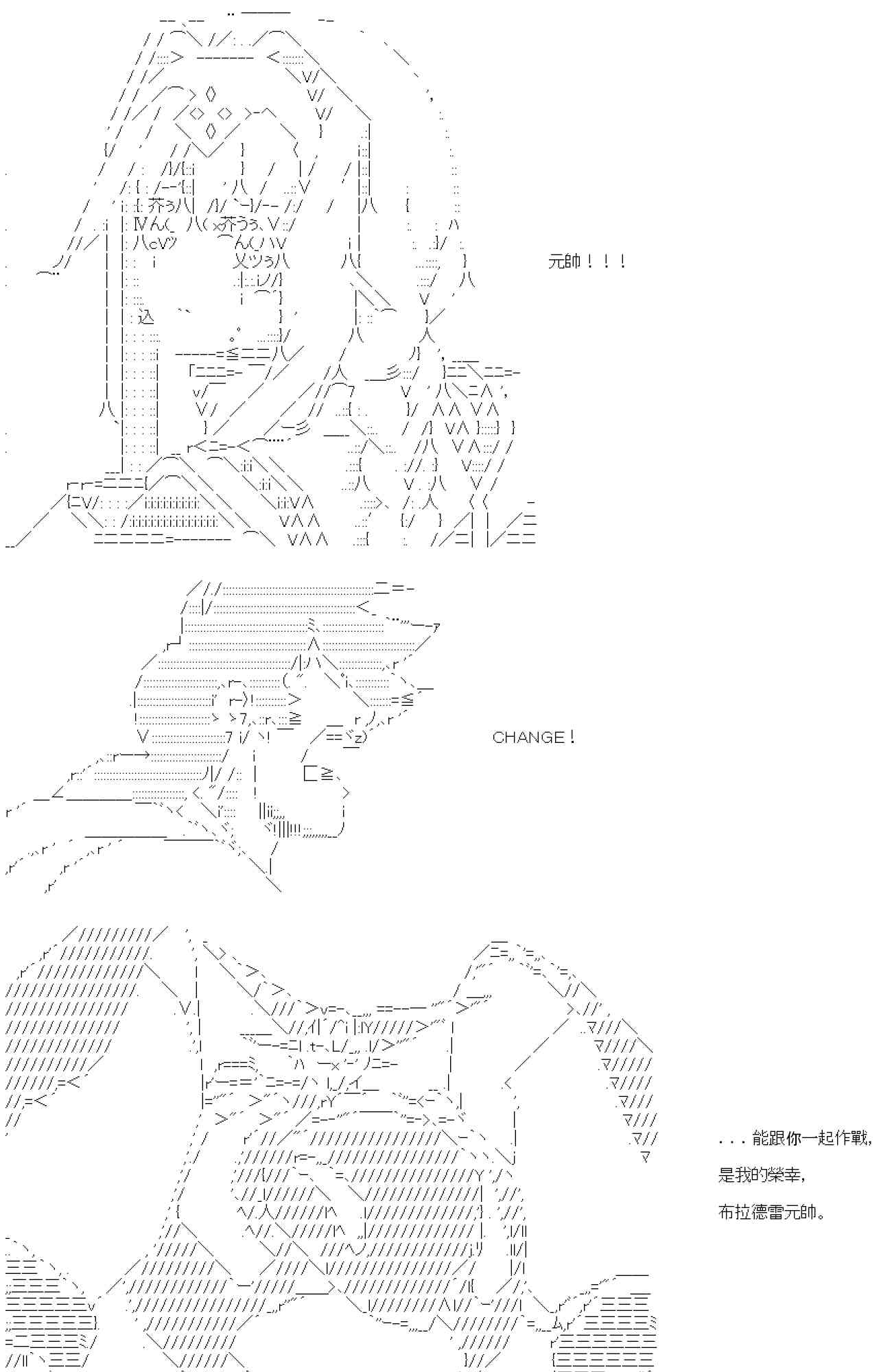 元帥！！！

CHANGE！

. . . 能跟你一起作戰，

是我的榮幸，

布拉德雷元帥。