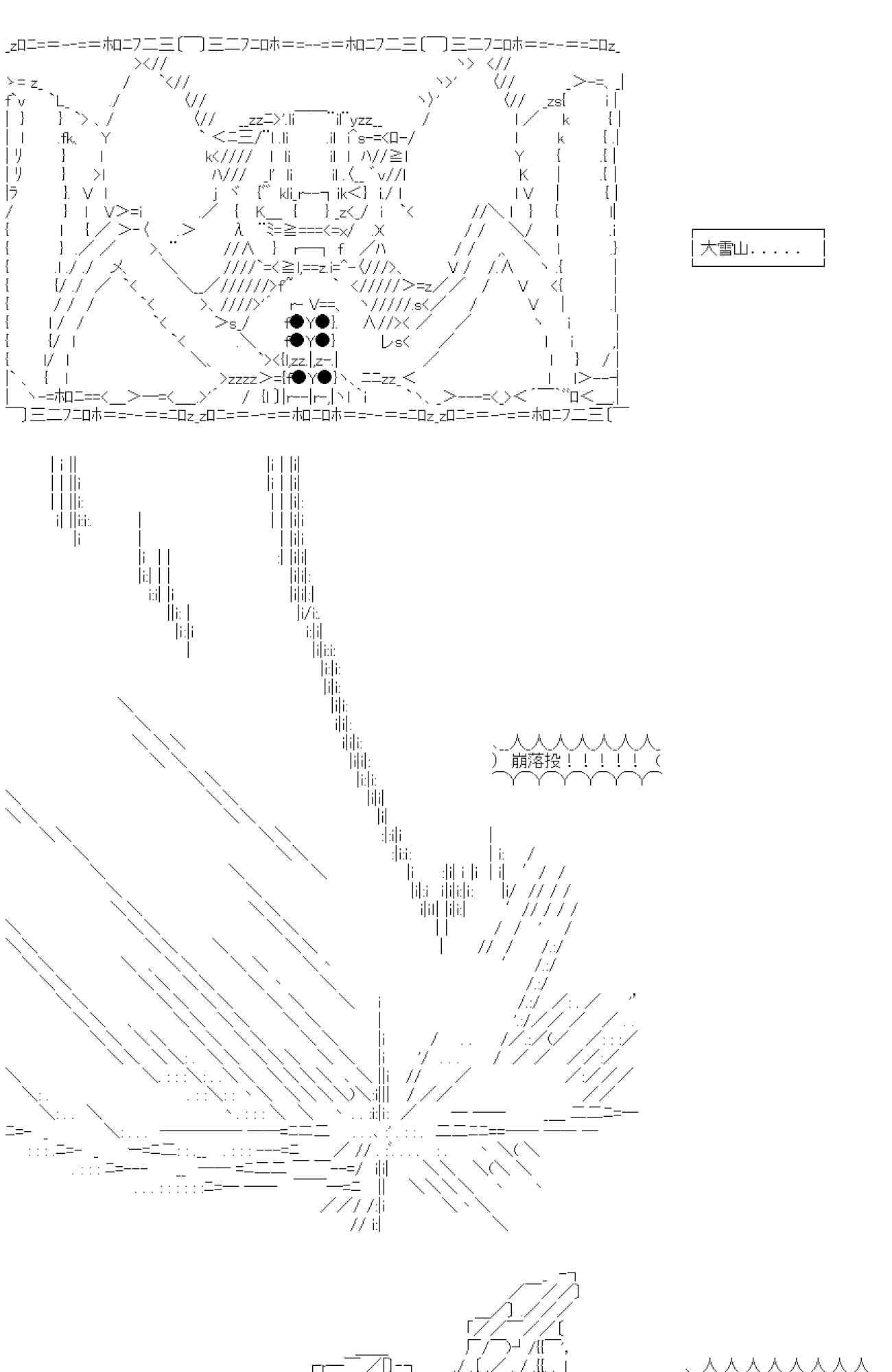 大雪山.....

崩落投！！！！！