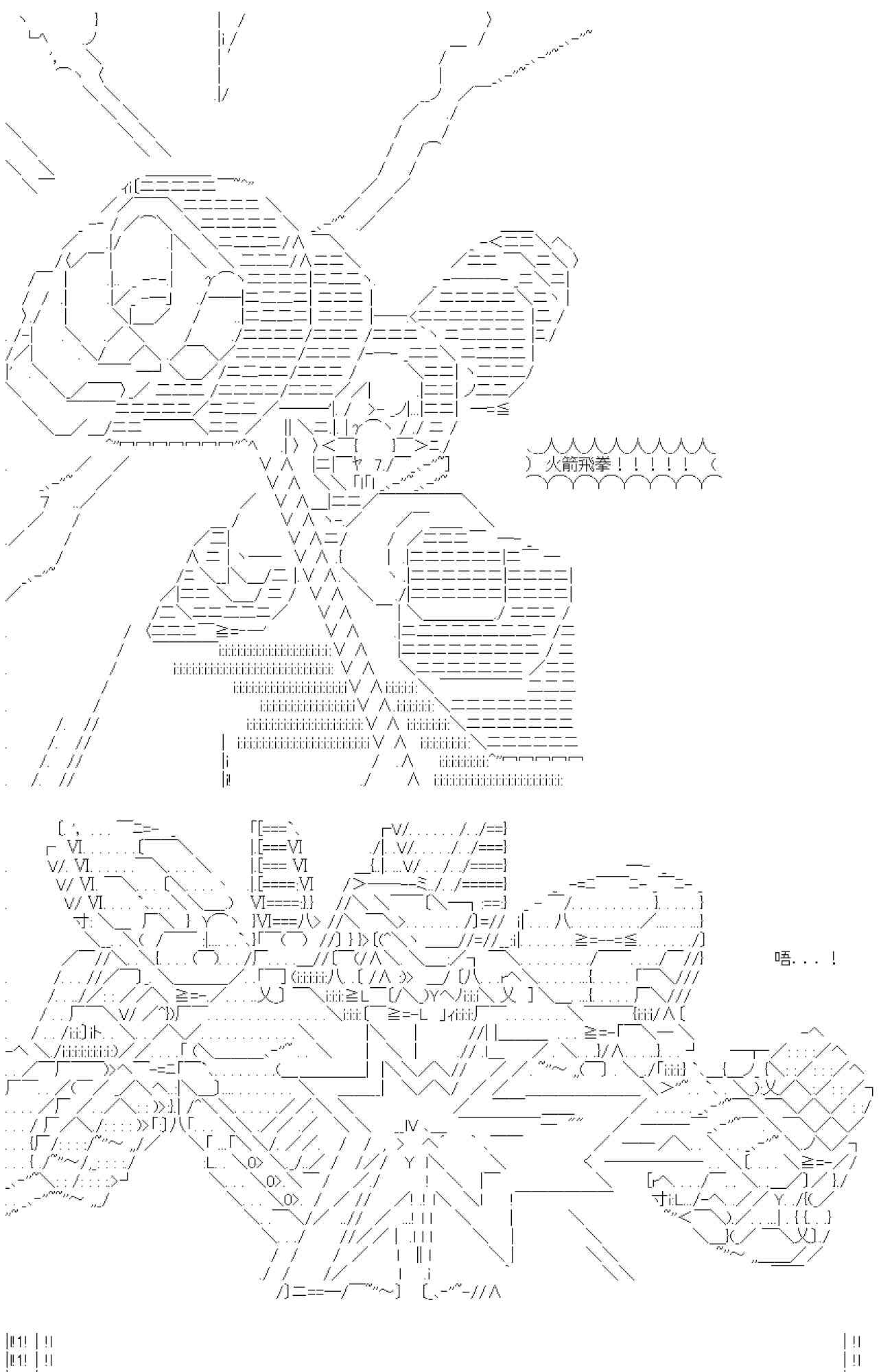 火箭飛拳！！！！！

唔...！