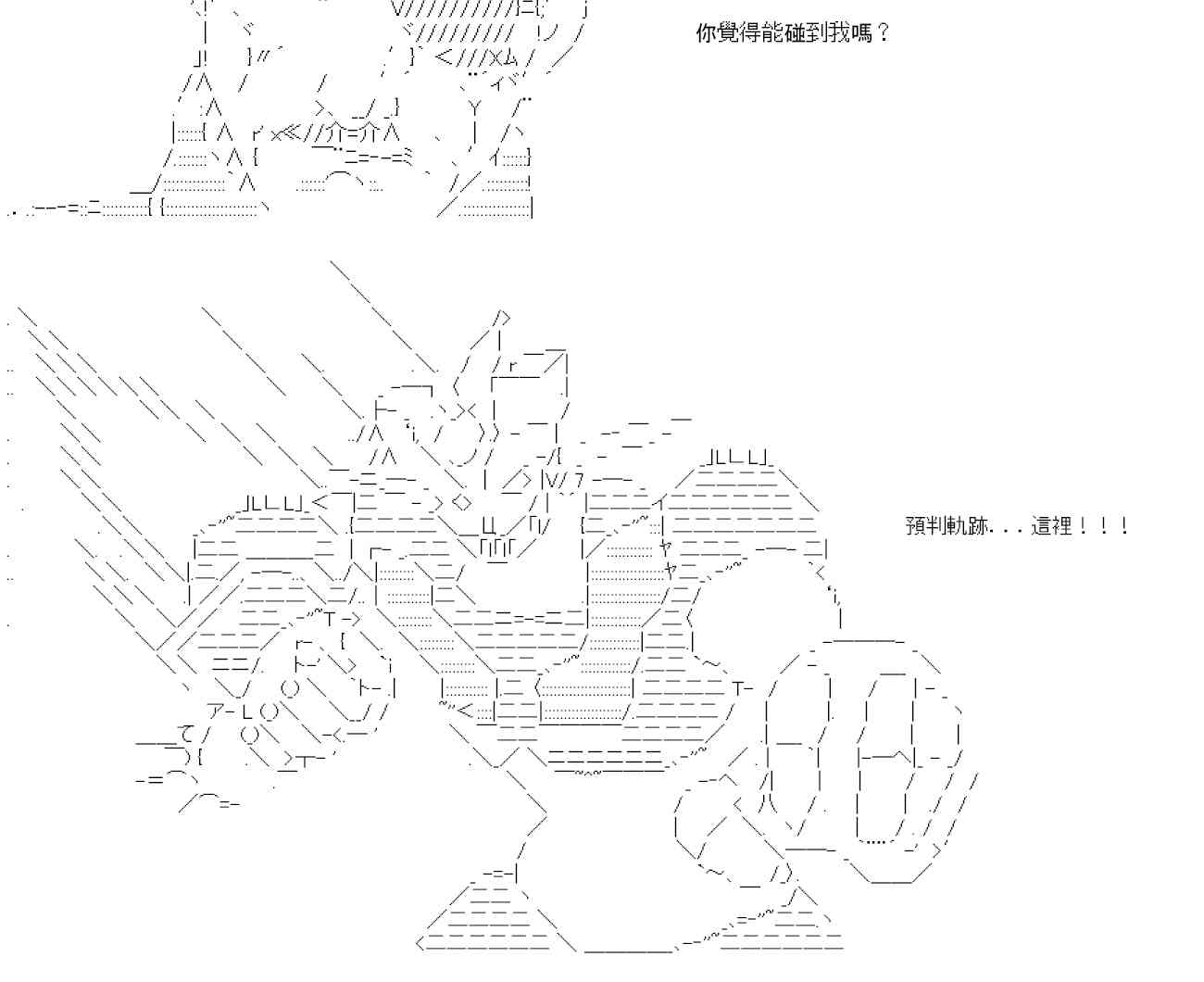 你覺得能碰到我嗎？

預判軌跡．．．這裡！！！