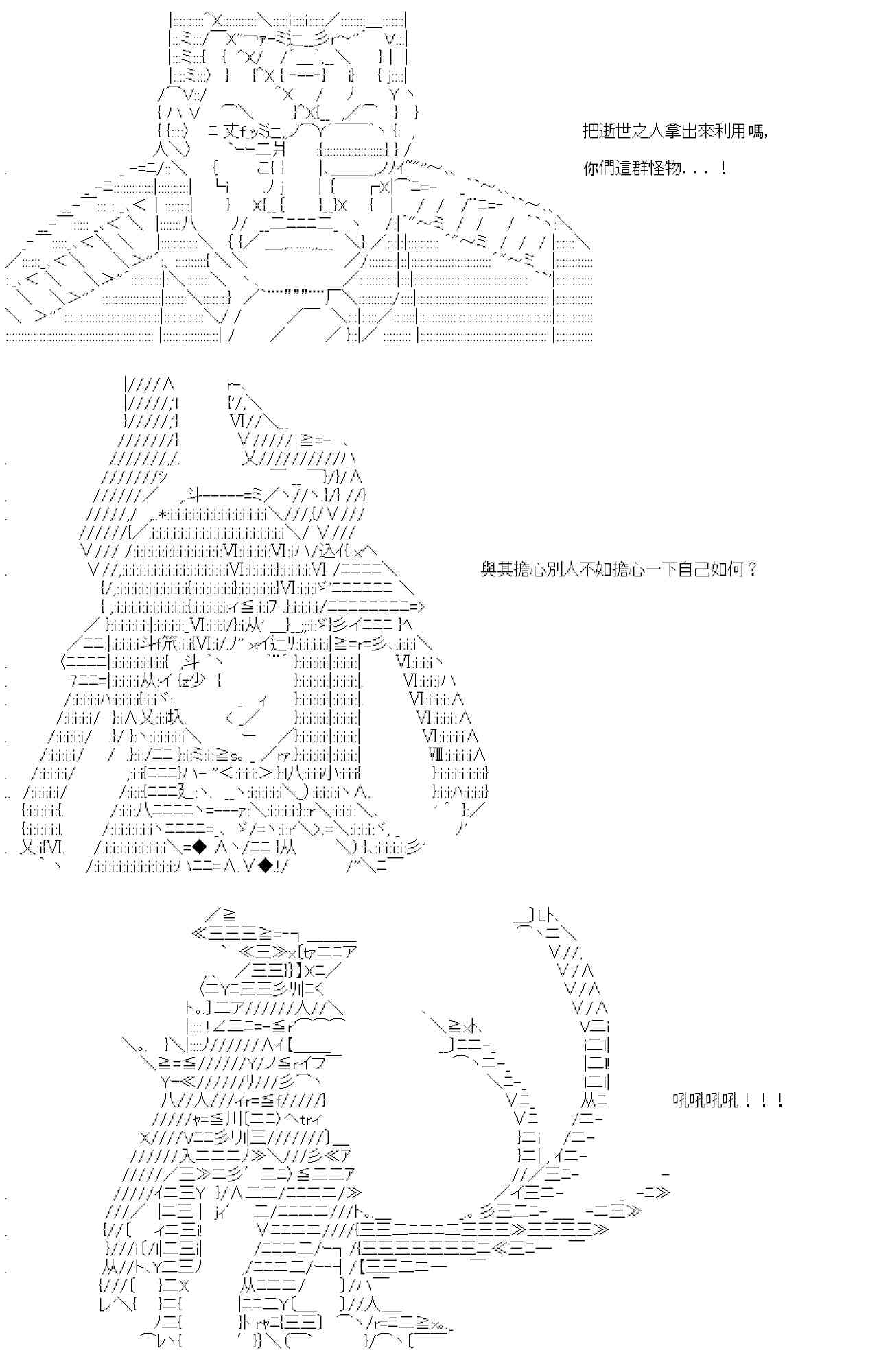 把逝世之人拿出來利用嗎，

你們這群怪物．．．！

與其擔心別人不如擔心一下自己如何？

吼吼吼吼！！！