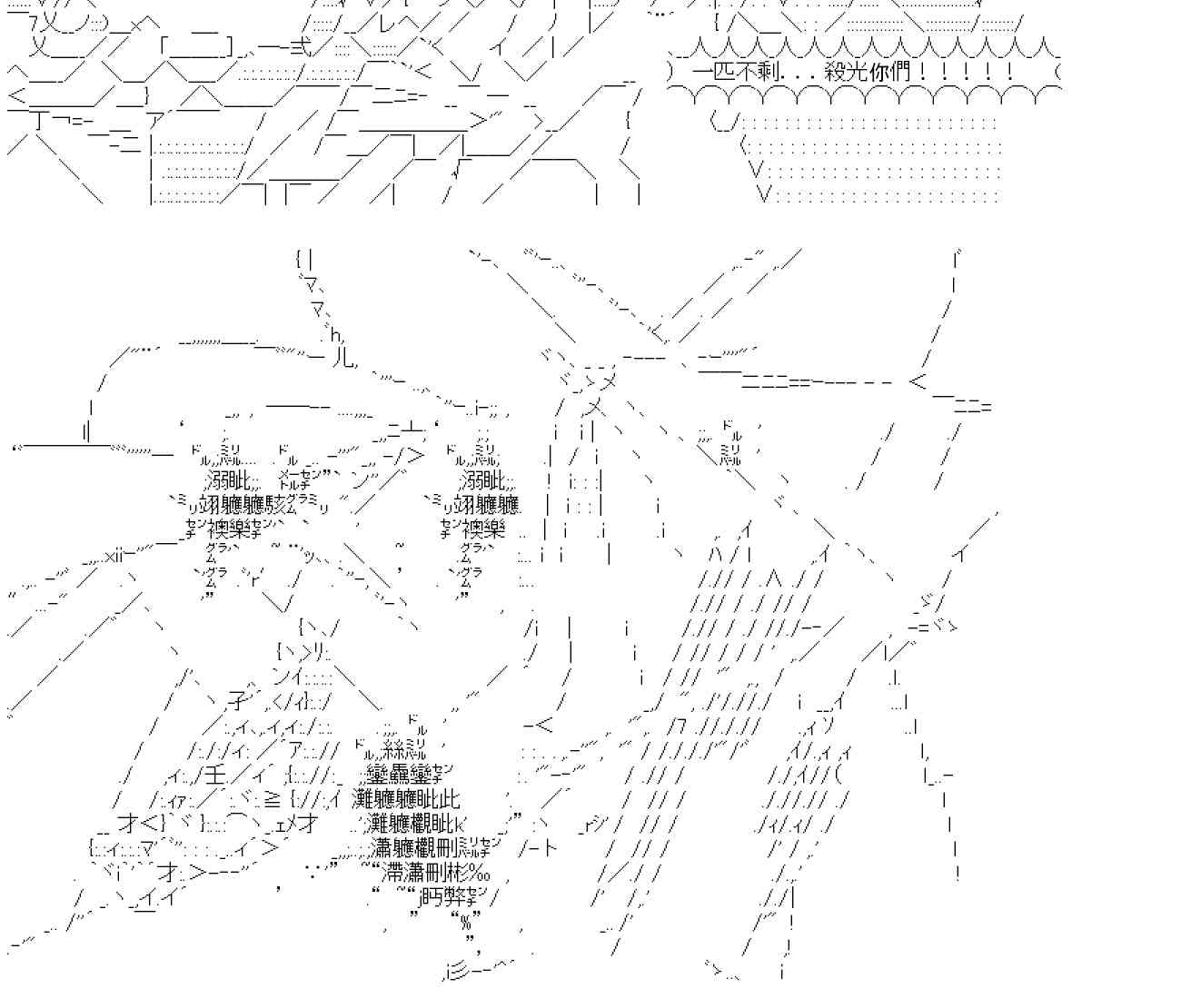 一匹不剩．．．殺光你們！！！！！