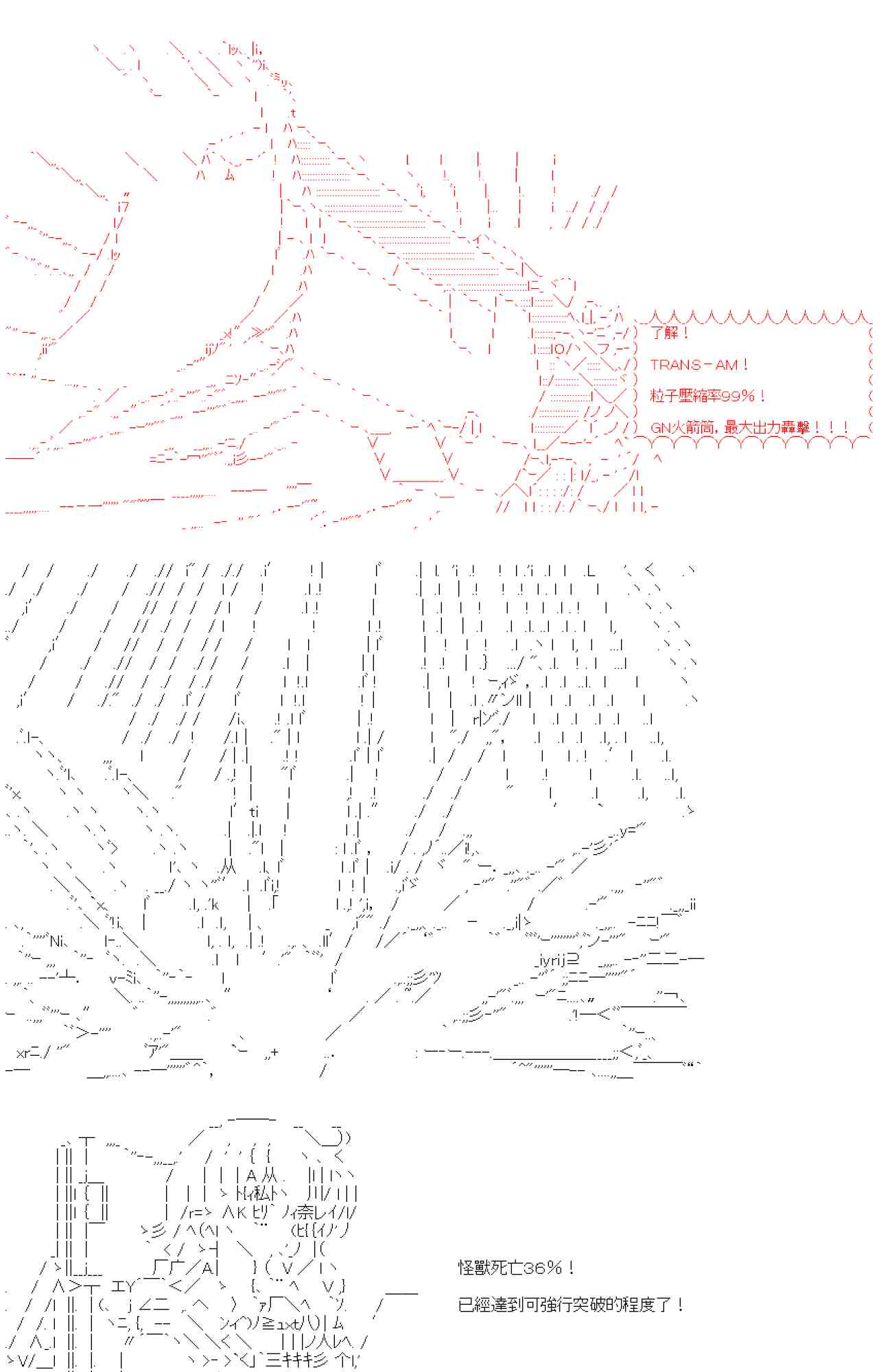 了解！

TRANS－AM！

粒子壓縮率99%！

GN火箭筒，最大出力轟擊！！！

怪獸死亡36%！

已經達到可強行突破的程度了！