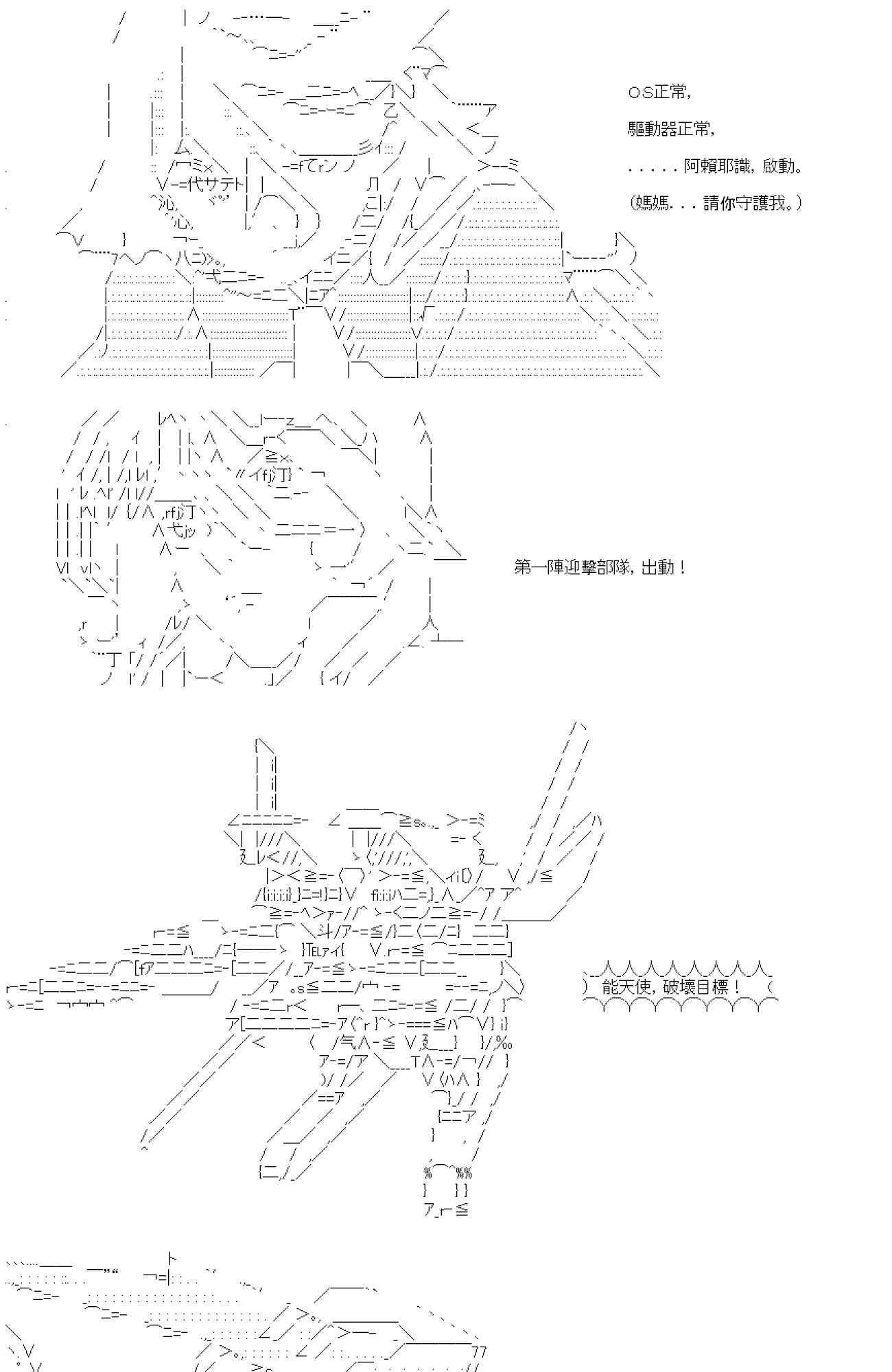 OS正常,

驅動器正常,

. . . . . 阿賴耶識, 啟動。

(媽媽. . . 請你守護我。)

第一陣迎擊部隊, 出動！

能天使, 破壞目標！