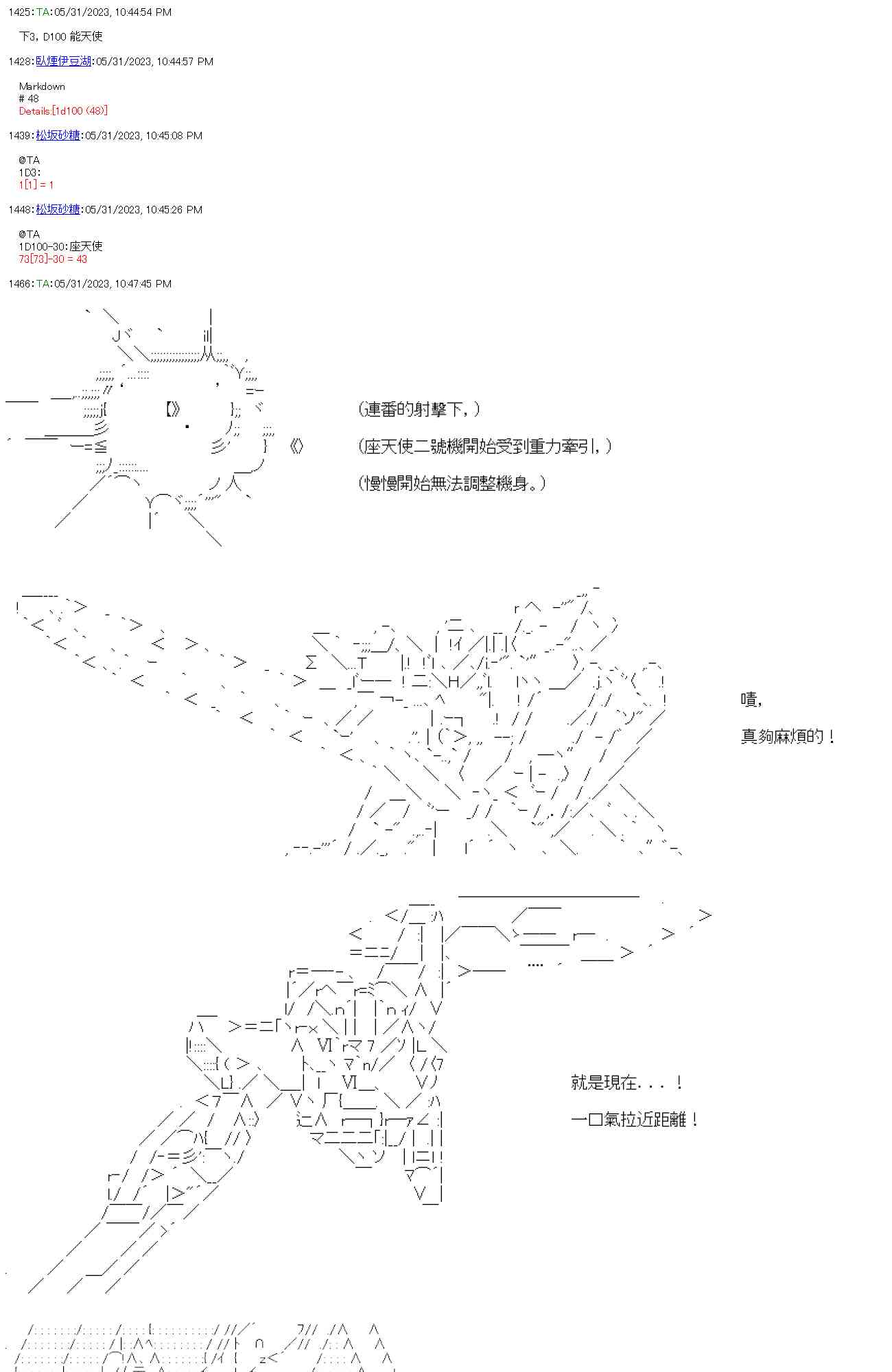 1425:TA:05/31/2023, 10:44:54 PM

下3，D100 能天使

1428:臥煙伊豆湖:05/31/2023, 10:44:57 PM

Markdown
# 48
Details:[1d100 (48)]

1439:松坂砂糖:05/31/2023, 10:45:08 PM

@TA
1D3:
1[1] = 1

1448:松坂砂糖:05/31/2023, 10:45:26 PM

@TA
1D100-30:座天使
73[73]-30 = 43

1466:TA:05/31/2023, 10:47:45 PM

（連番的射擊下，）

（座天使二號機開始受到重力牽引，）

（慢慢開始無法調整機身。）

嘖，

真夠麻煩的！

就是現在．．．！

一口氣拉近距離！