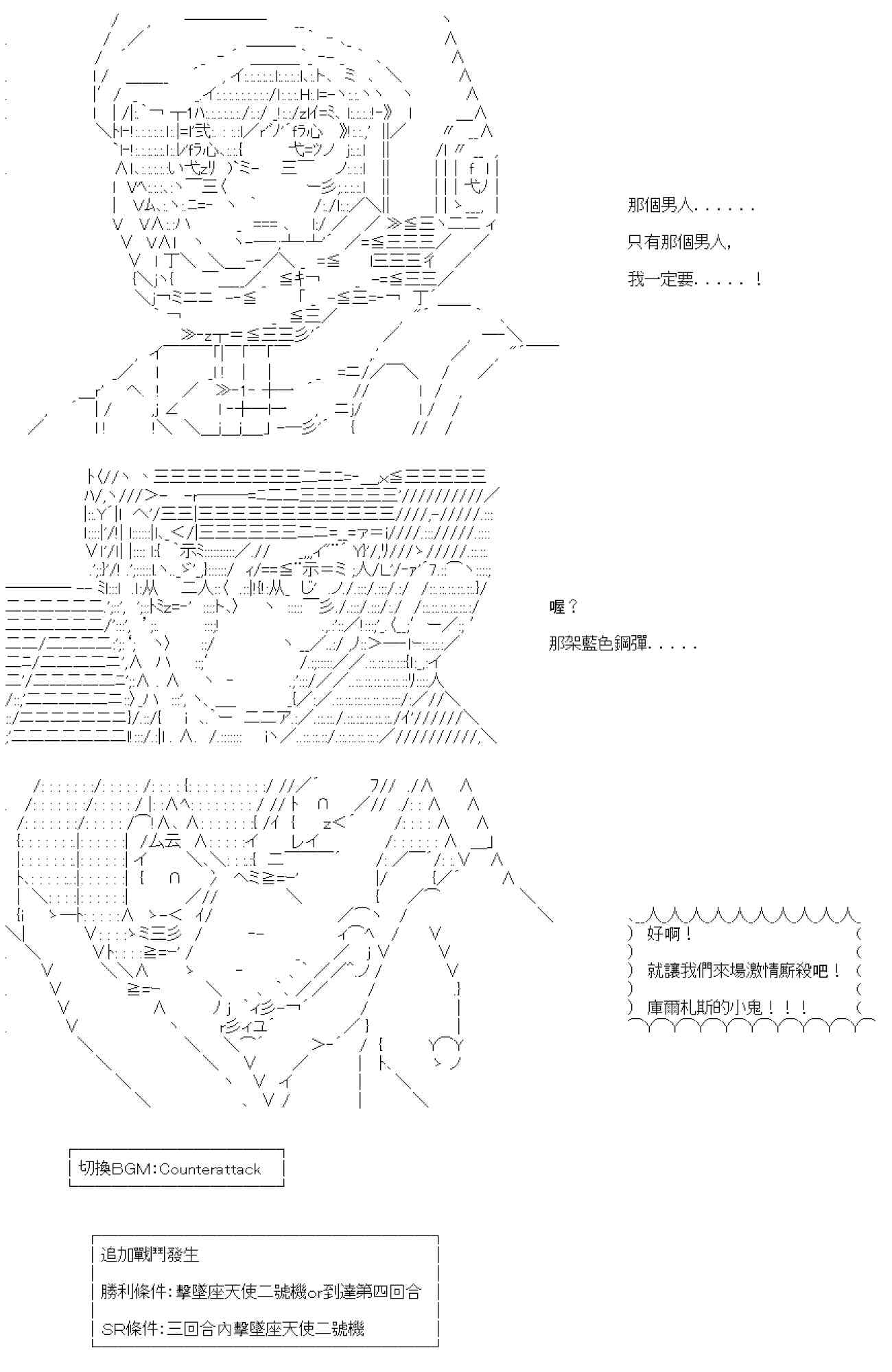 那個男人......

只有那個男人,

我一定要.....！

喔？

那架藍色鋼彈.....

好啊！

就讓我們來場激情廝殺吧！

庫爾札斯的小鬼！！！

切換BGM:Counterattack

追加戰鬥發生

勝利條件:擊墜座天使二號機or到達第四回合

SR條件:三回合內擊墜座天使二號機