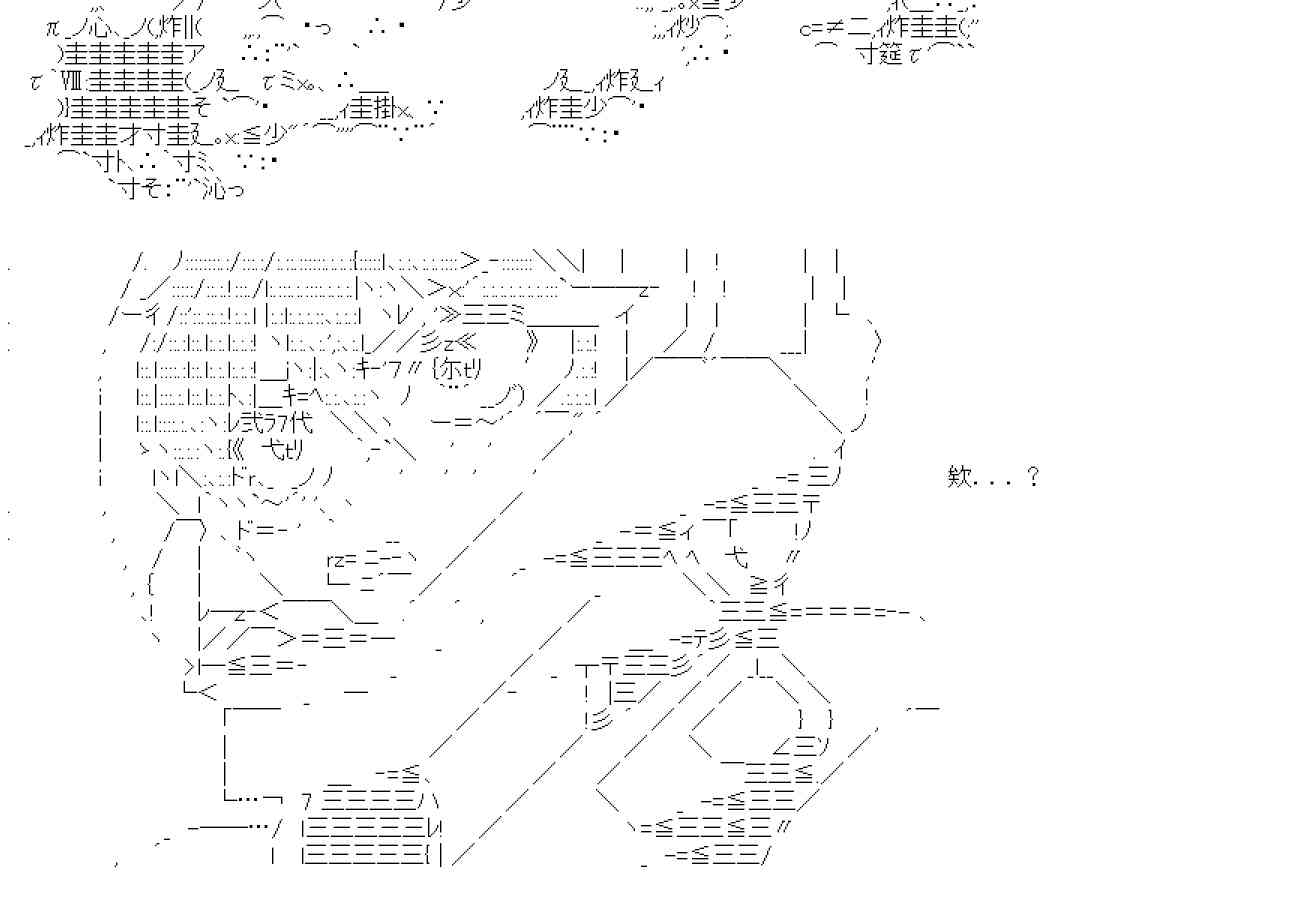 欸...？