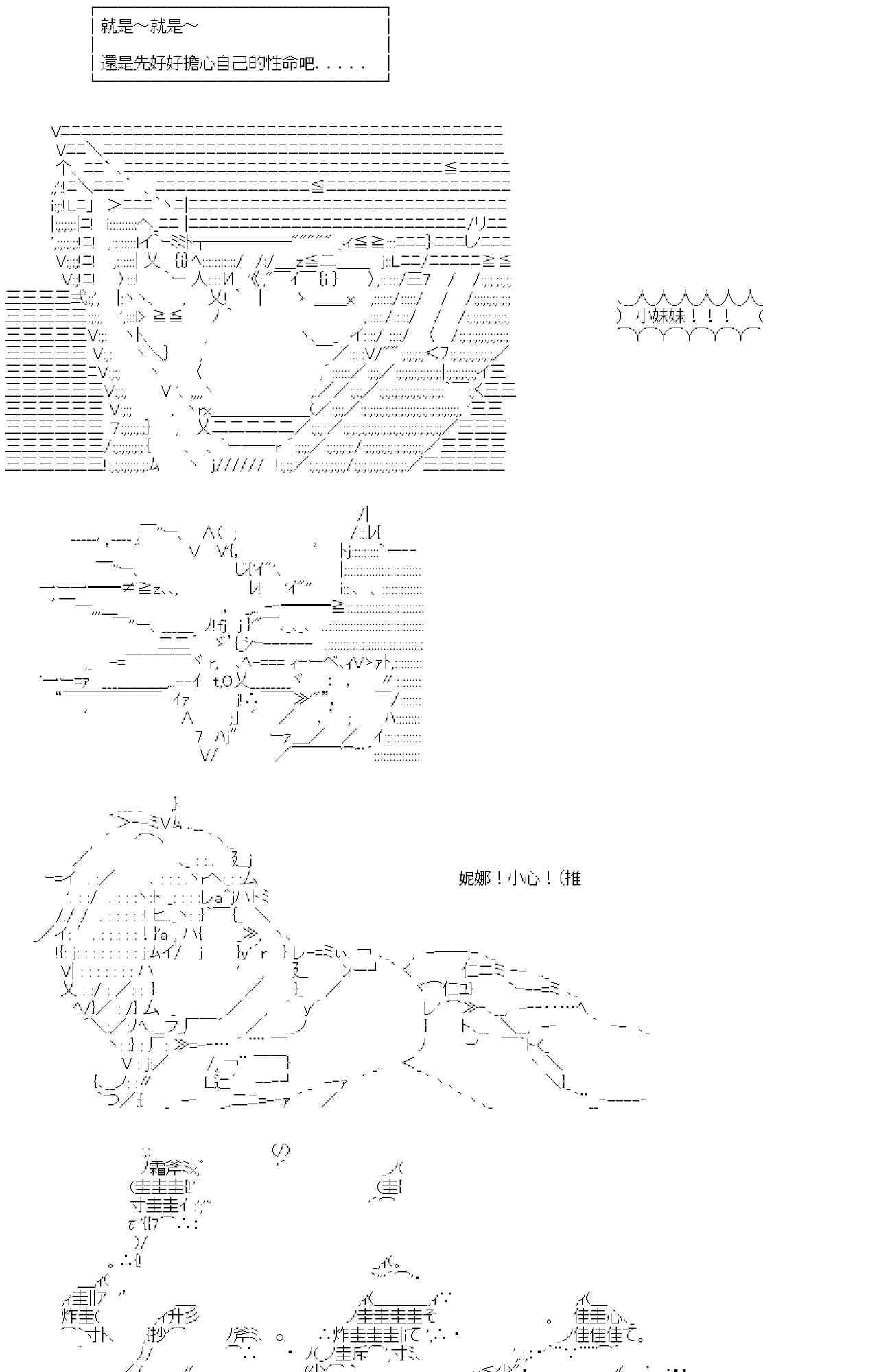 就是～就是～

還是先好好擔心自己的性命吧.....

小妹妹！！！

妮娜！小心！(推