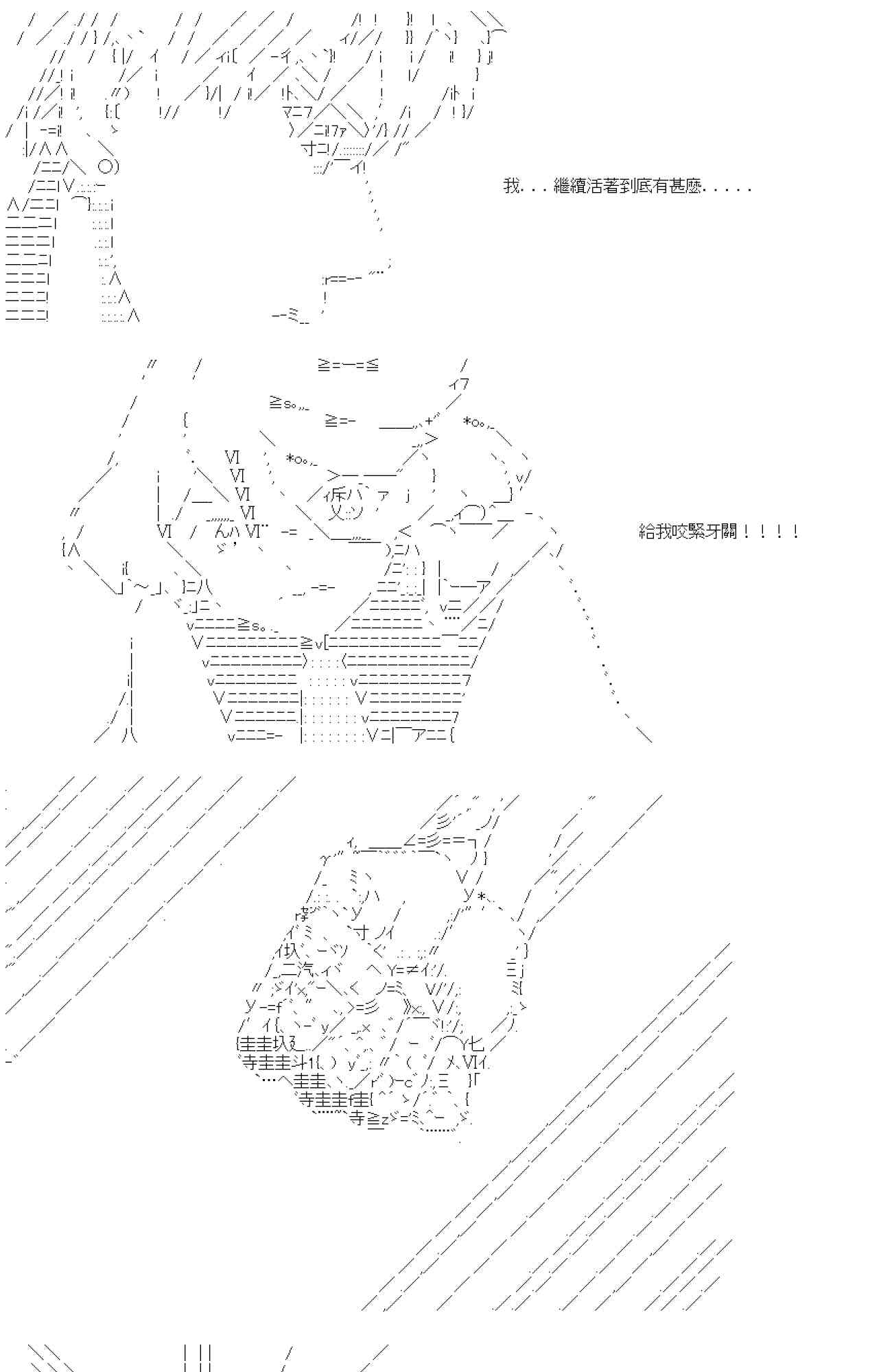 我．．．繼續活著到底有甚麼．．．．．

給我咬緊牙關！！！！