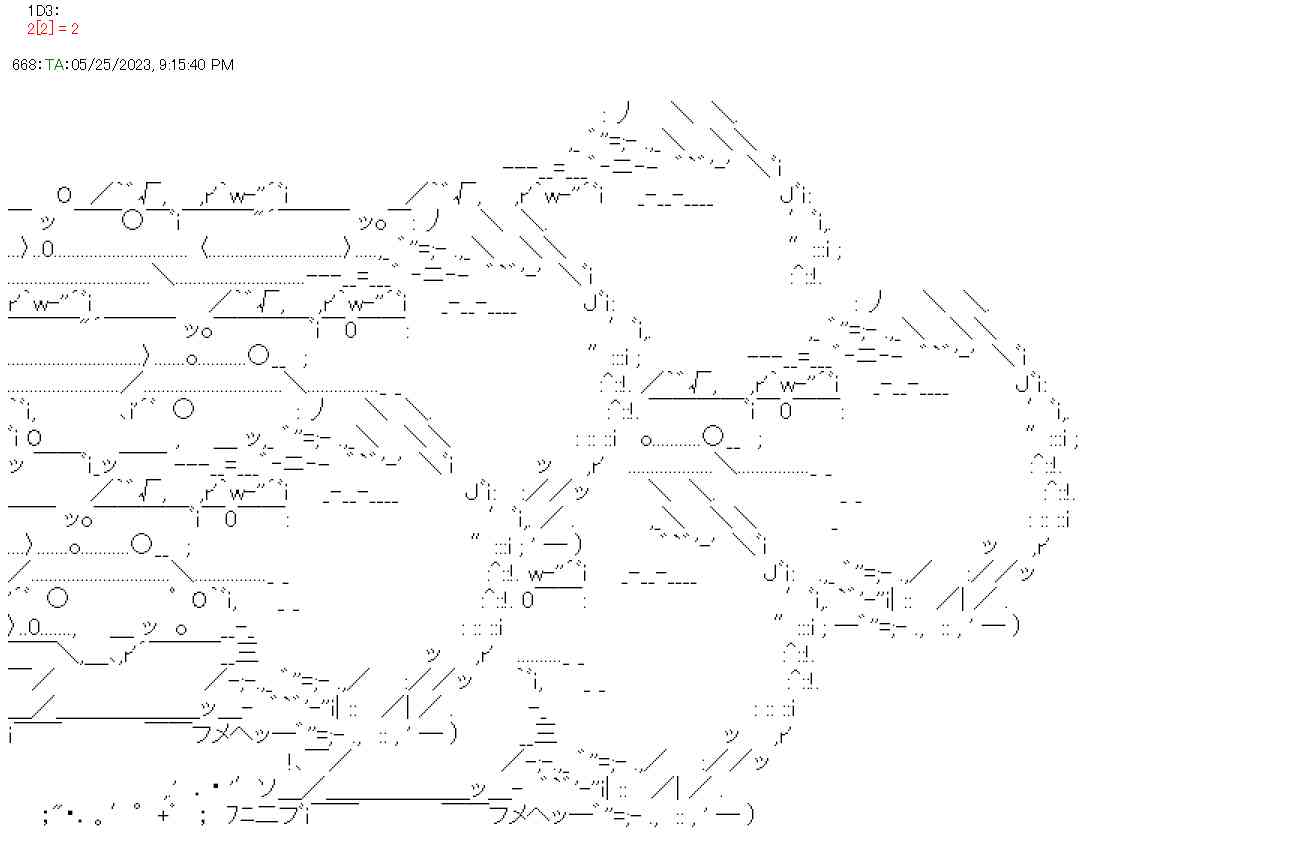 1D3:
2[2] = 2

668:TA:05/25/2023, 9:15:40 PM