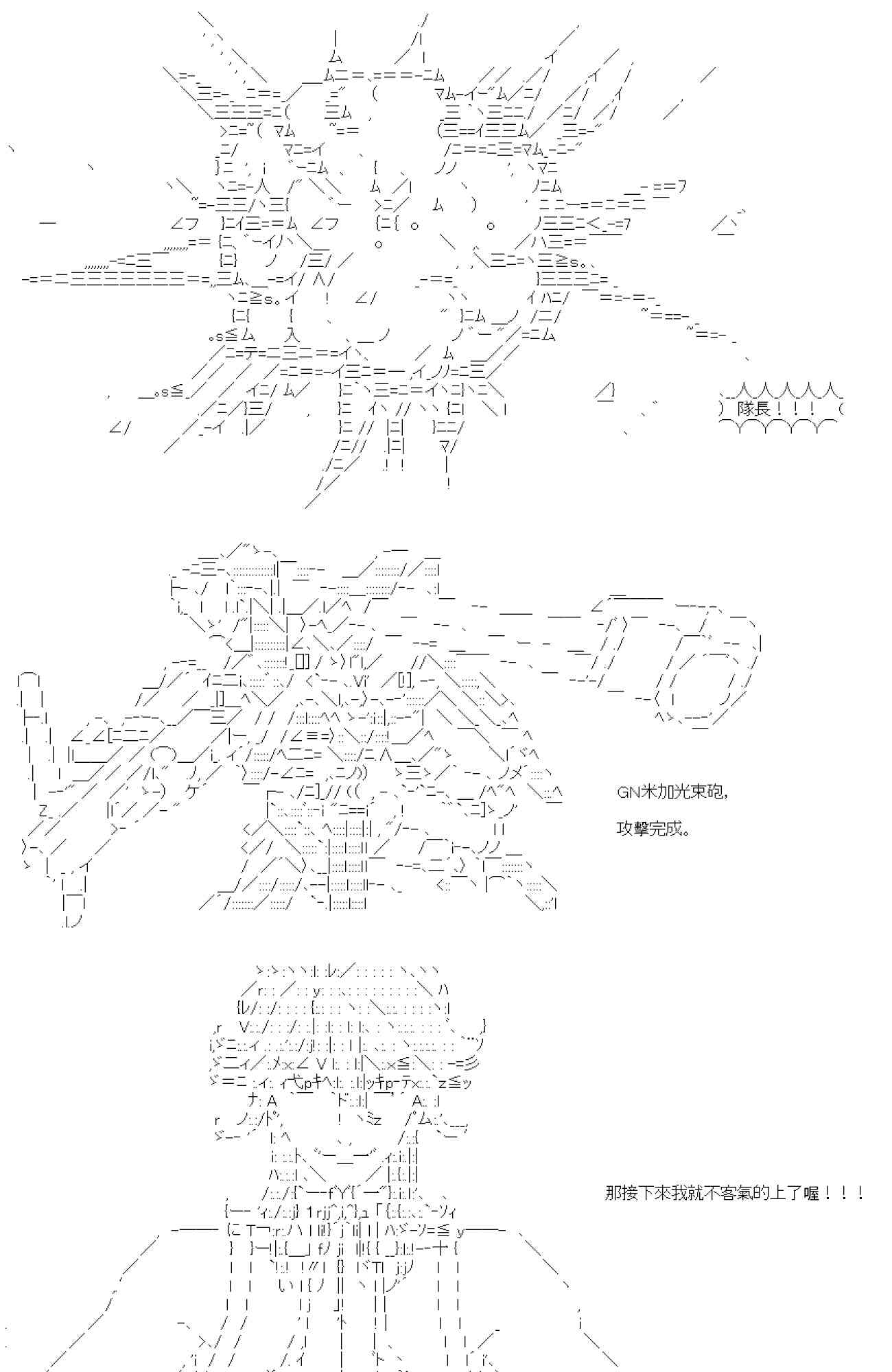 隊長！！！

GN米加光束砲,

攻擊完成。

那接下來我就不客氣的上了喔！！！