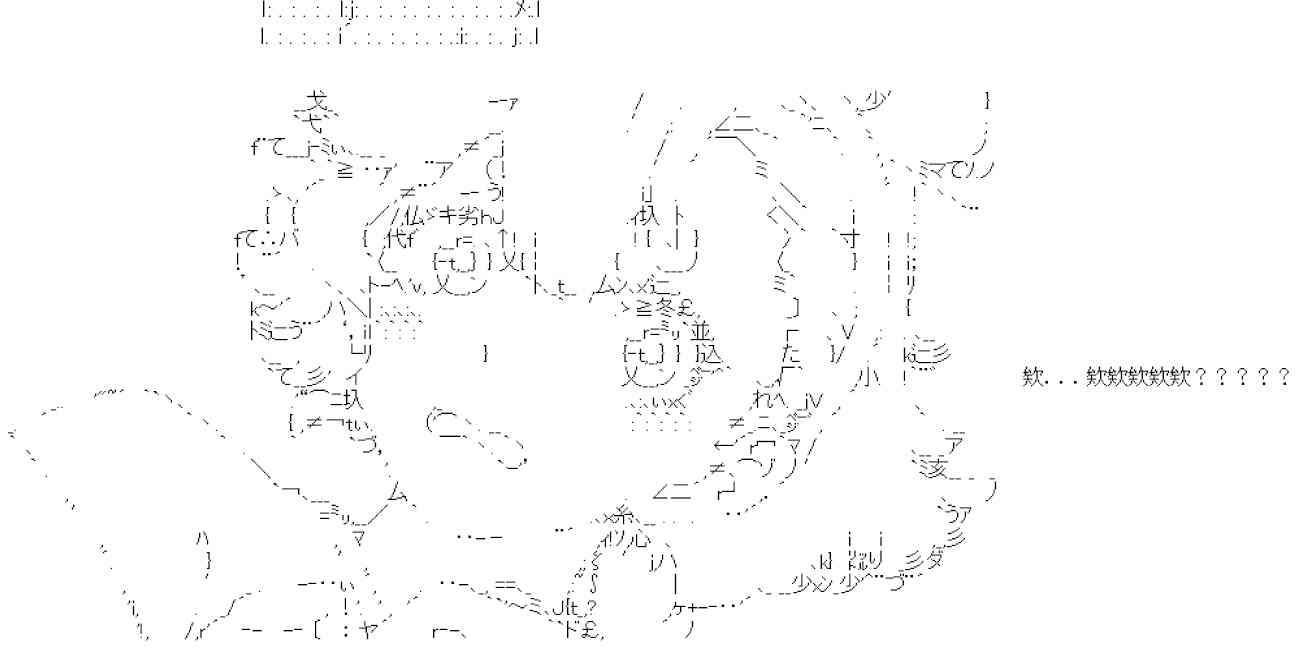 欸．．．欸欸欸欸欸？？？？？