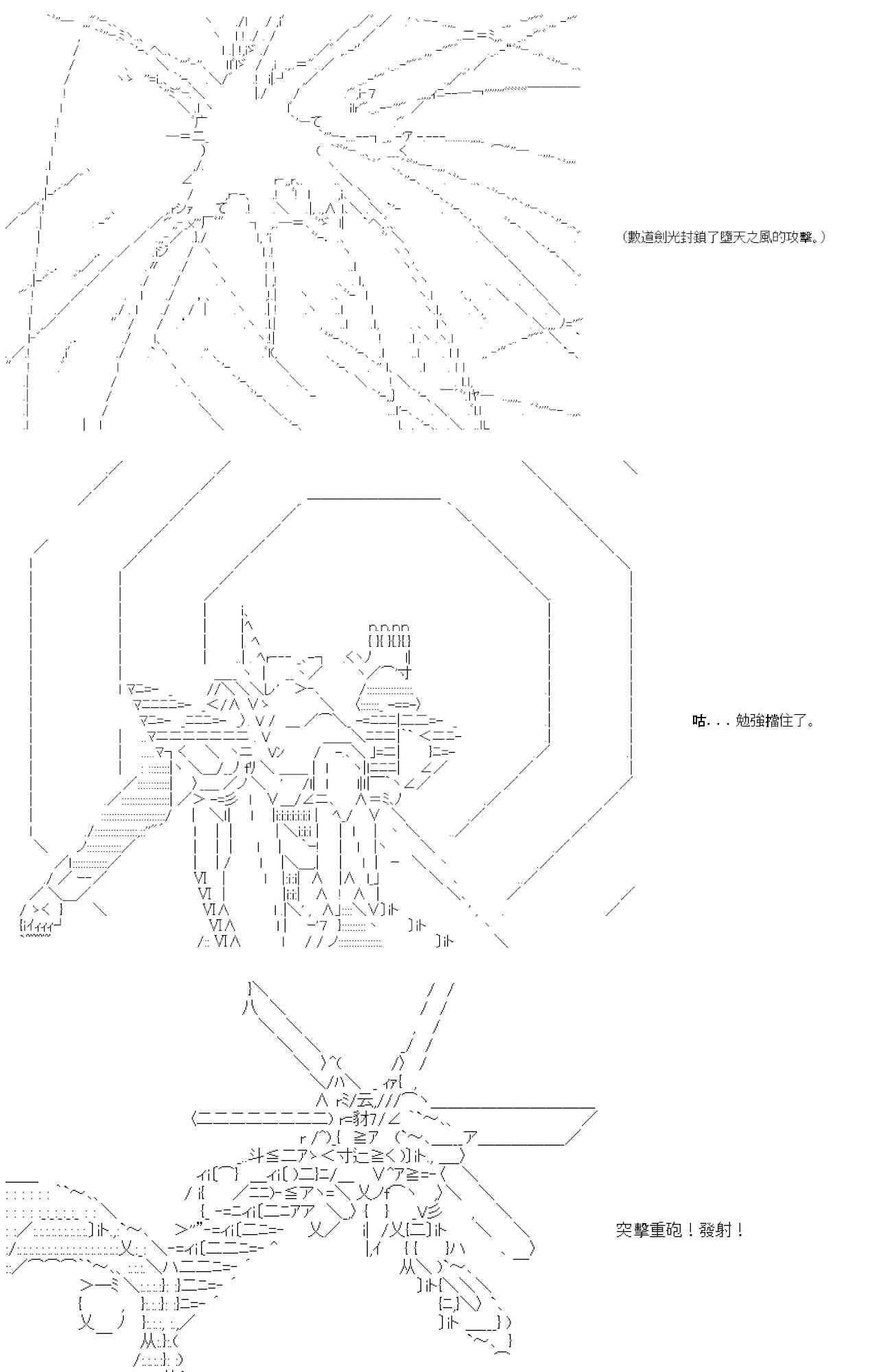 (數道劍光封鎖了墮天之風的攻擊。)

咕. . . 勉強擋住了。

突擊重砲！發射！