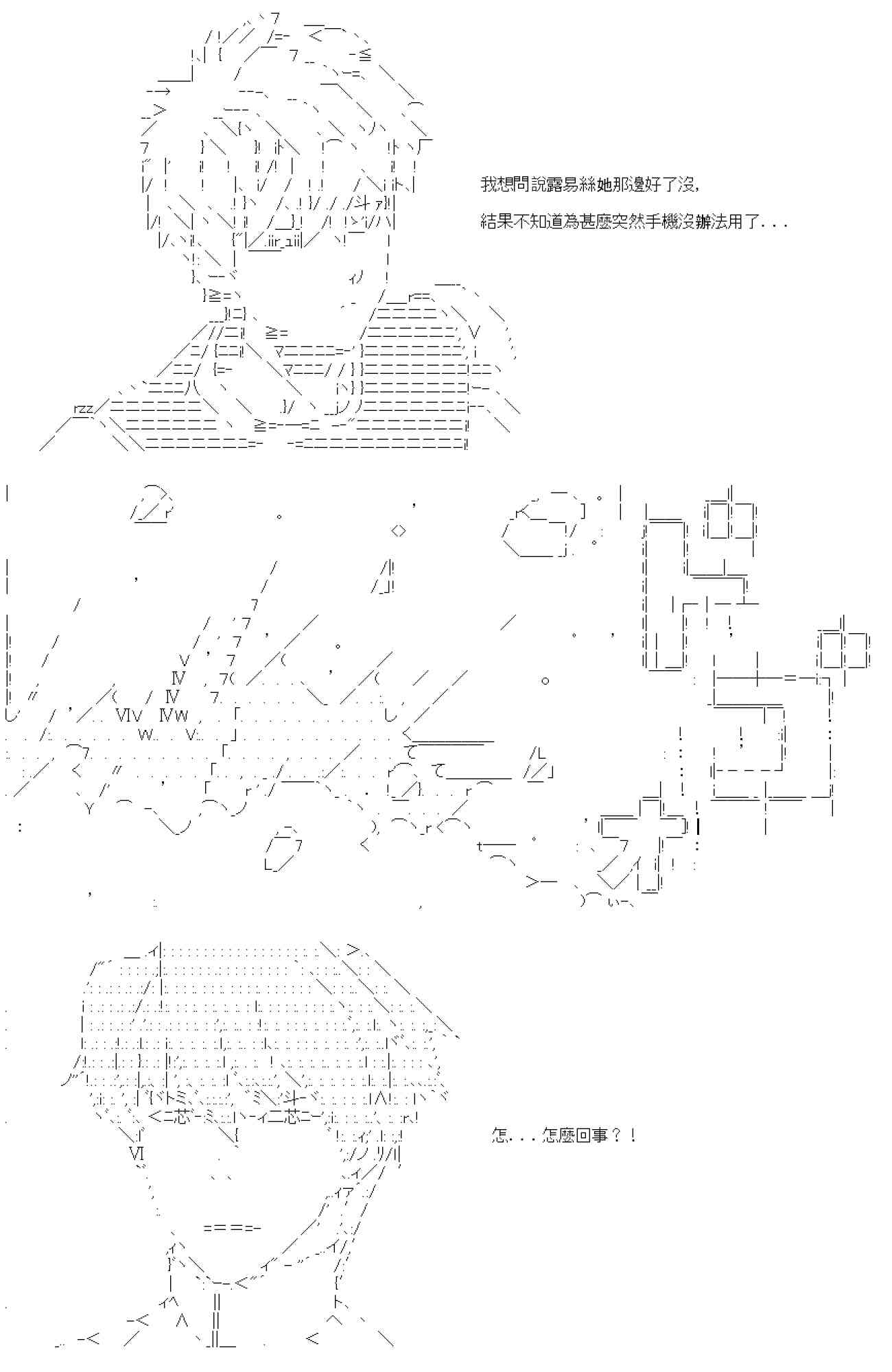 我想問說露易絲她那邊好了沒，

結果不知道為甚麼突然手機沒辦法用了...

怎...怎麼回事？！