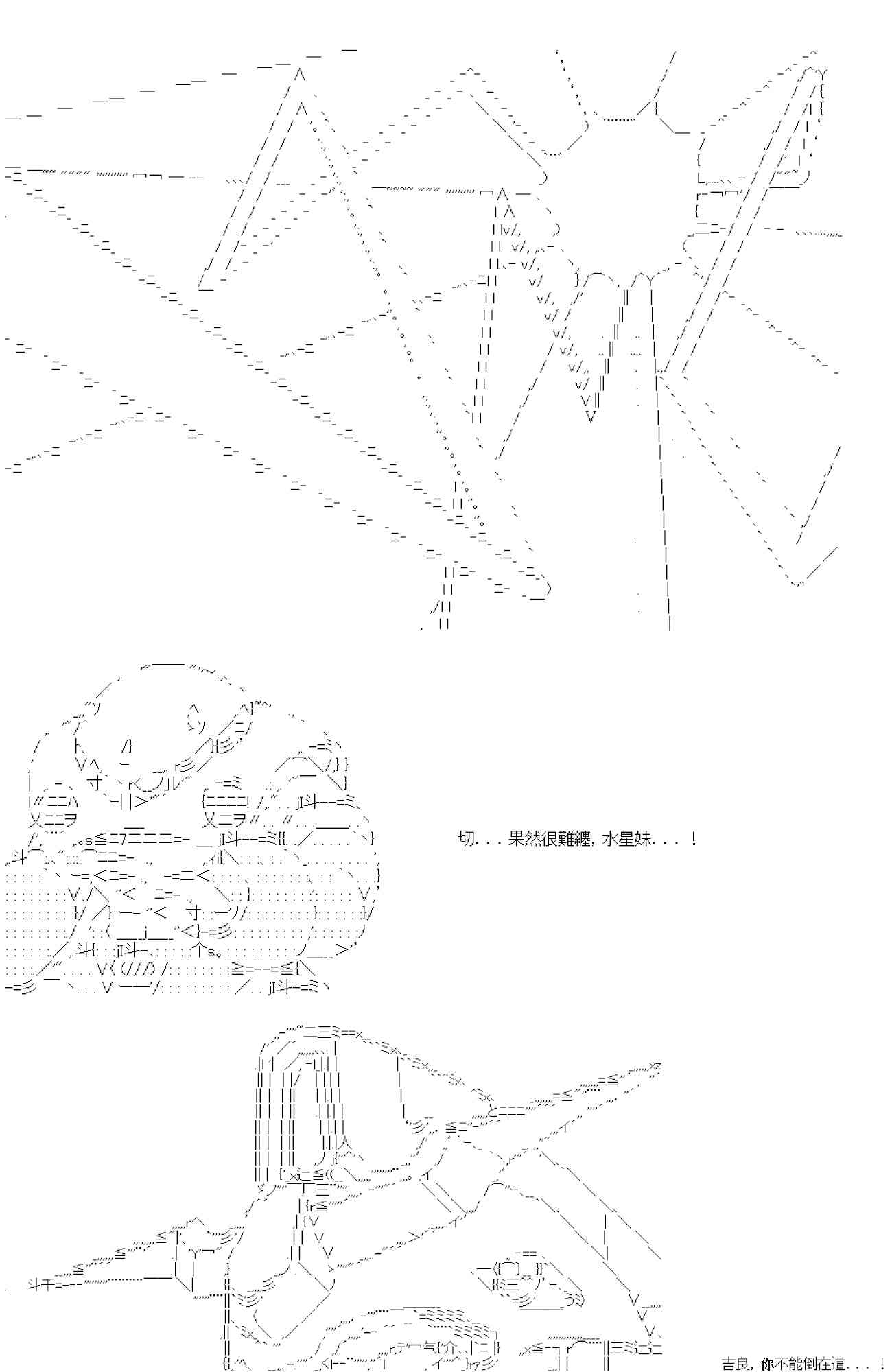 切. . . 果然很難纏, 水星妹. . . !

吉良, 你不能倒在這. . . !