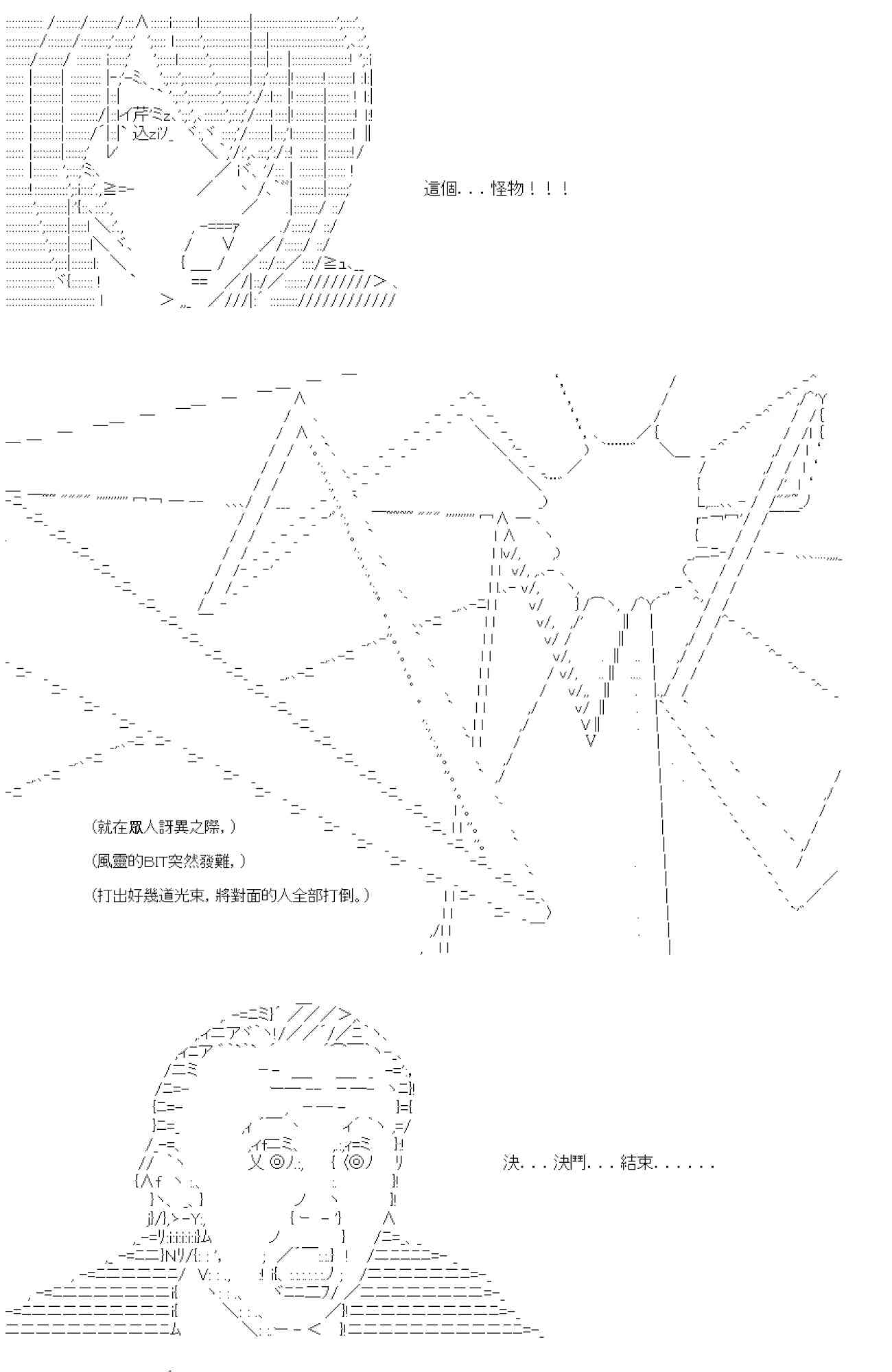 這個．．．怪物！！！

(就在眾人訝異之際，)

(風靈的BIT突然發難，)

(打出好幾道光束，將對面的人全部打倒。)

決．．．決鬥．．．結束．．．．．．