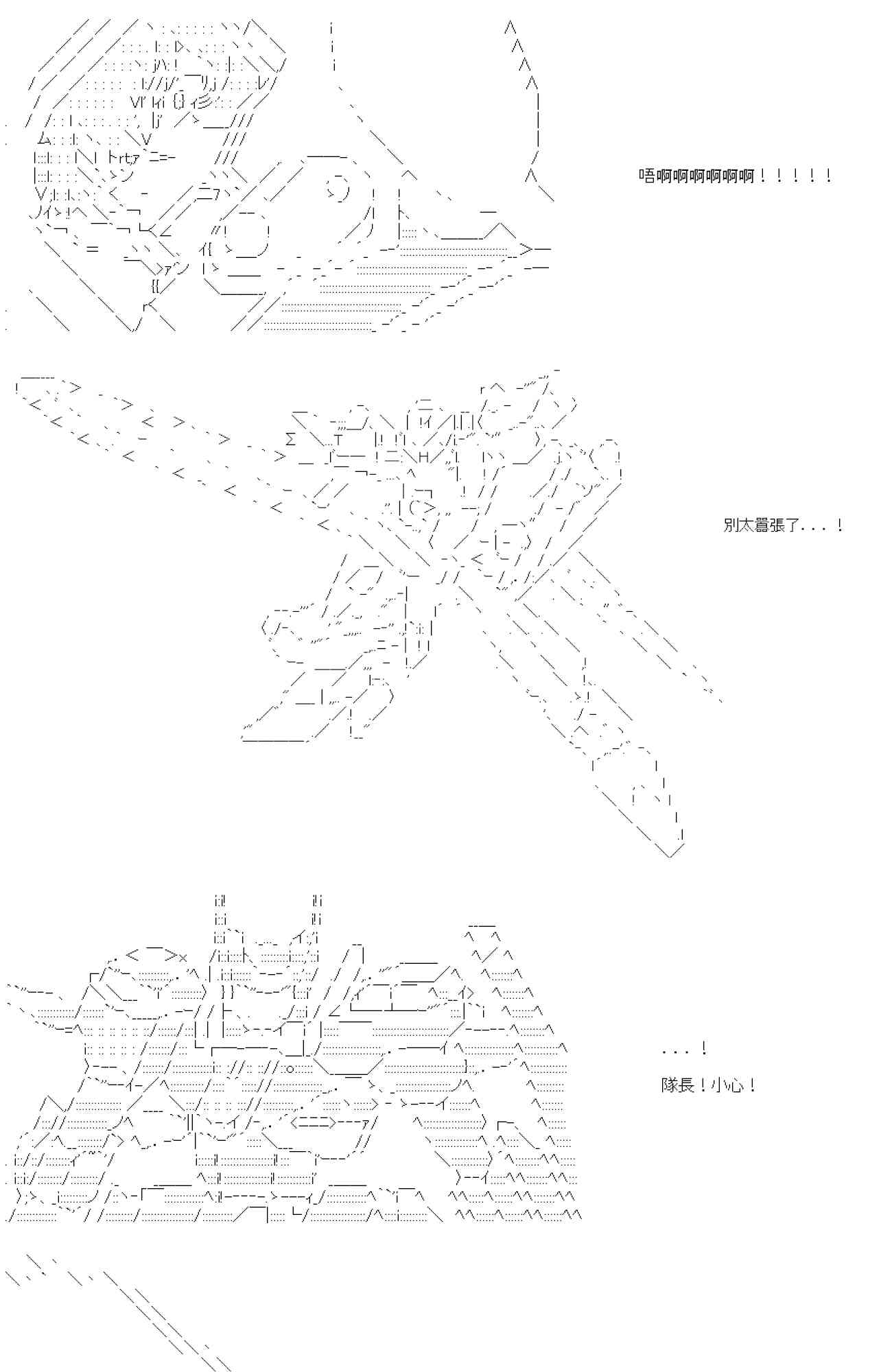 唔啊啊啊啊啊啊！！！！！

別太囂張了...！

...！

隊長！小心！