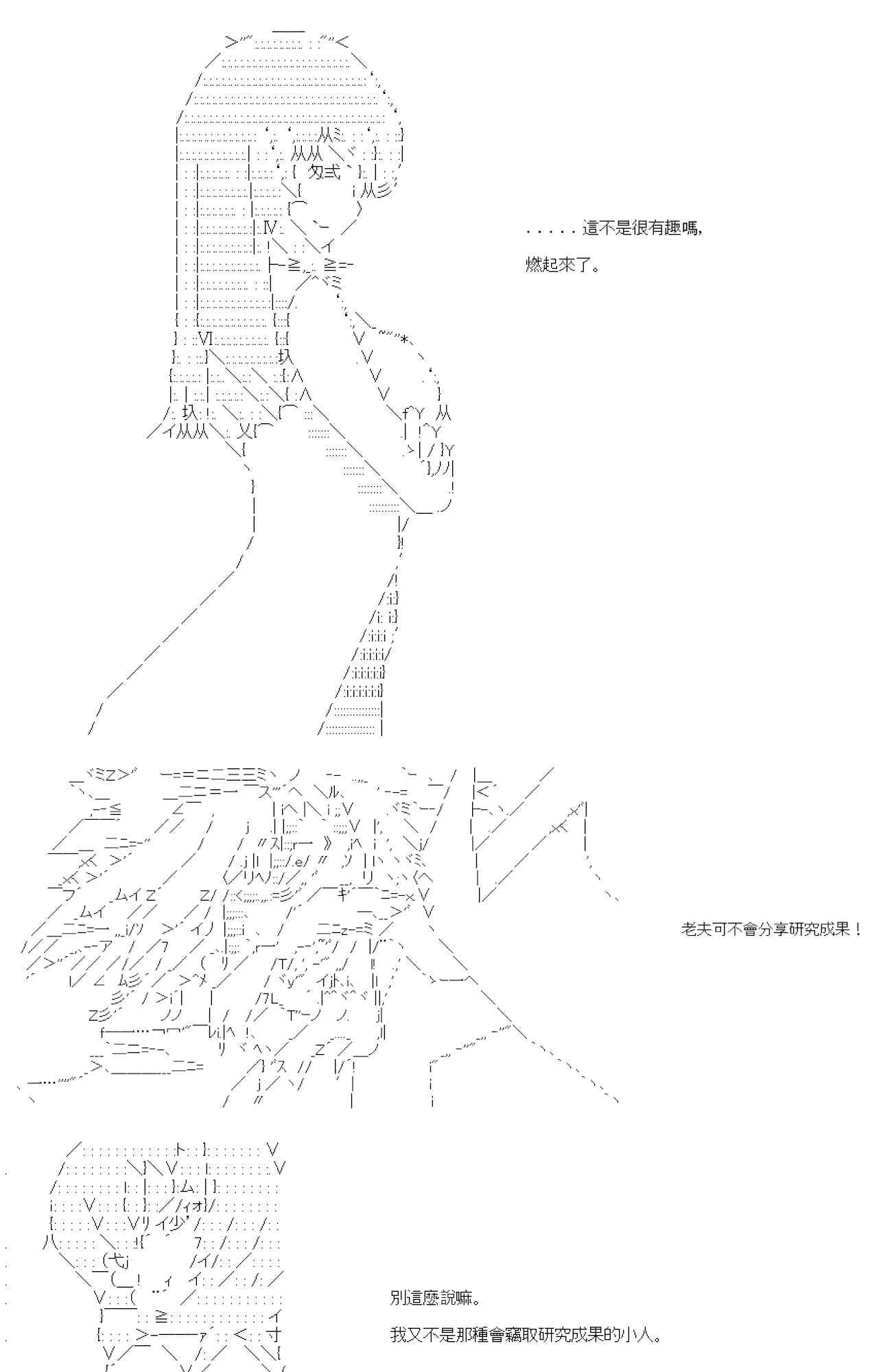 . . . . . 這不是很有趣嗎,

燃起來了。

老夫可不會分享研究成果！

別這麼說嘛。

我又不是那種會竊取研究成果的小人。