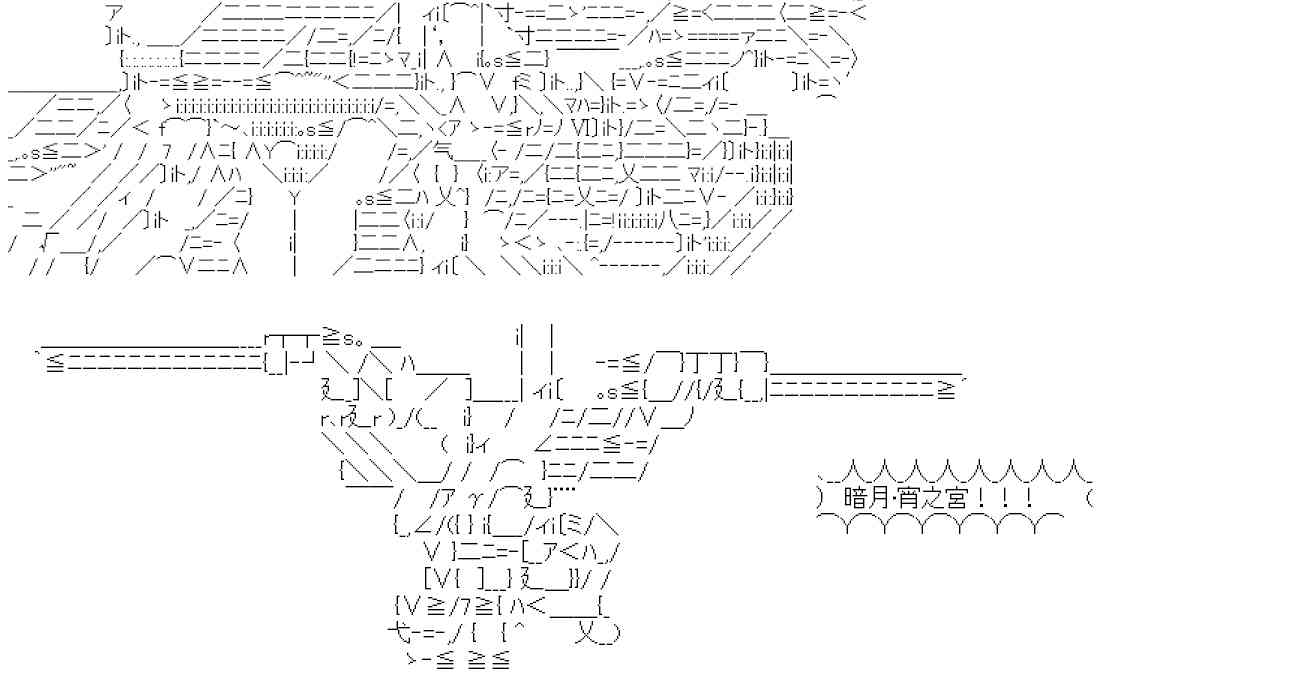 暗月·宵之宮！！！