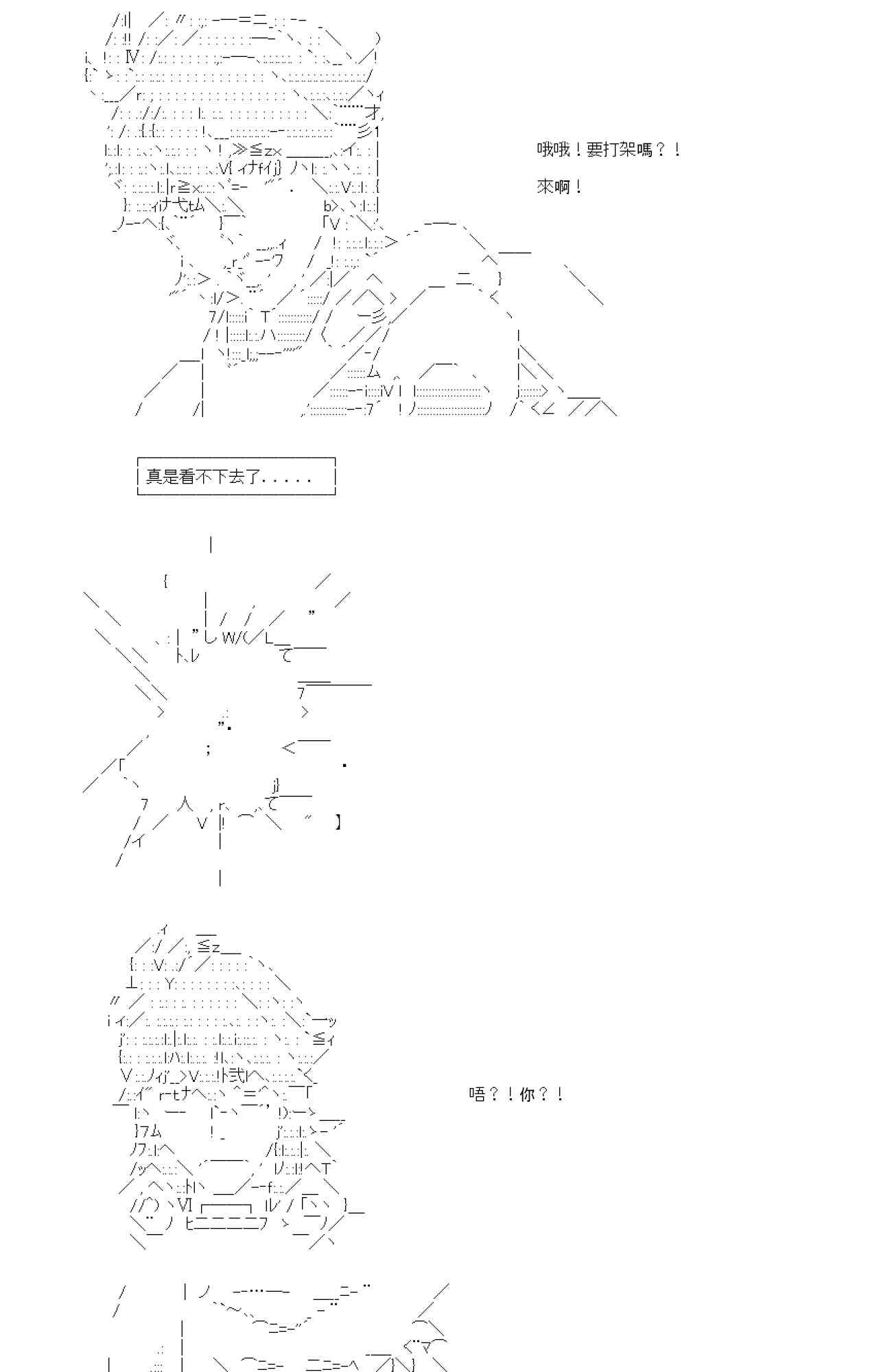 哦哦！要打架嗎？！

來啊！

真是看不下去了.....

唔？！你？！