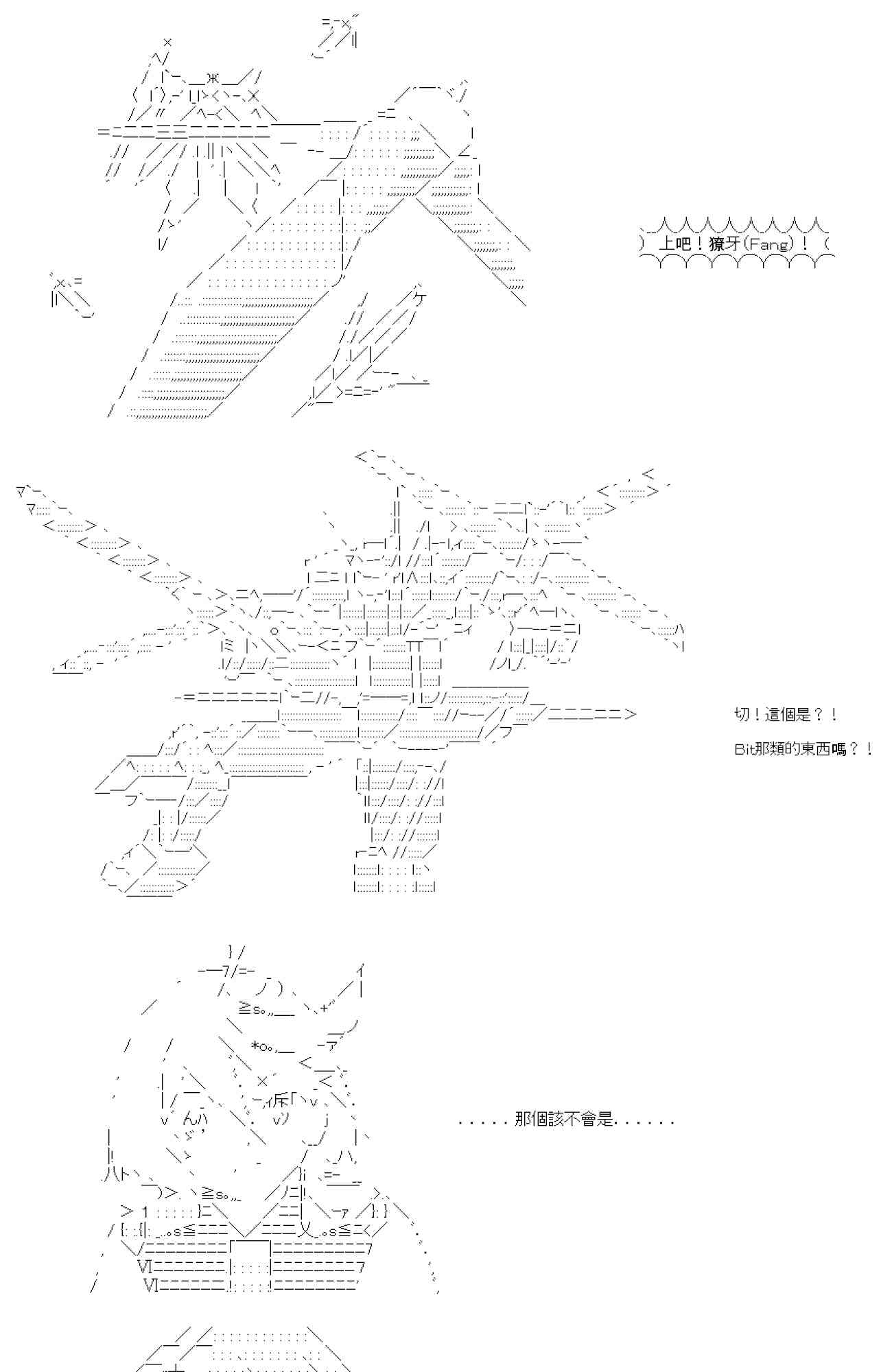 上吧！獠牙(Fang)！

切！這個是？！

Bit那類的東西嗎？！

.....那個該不會是......