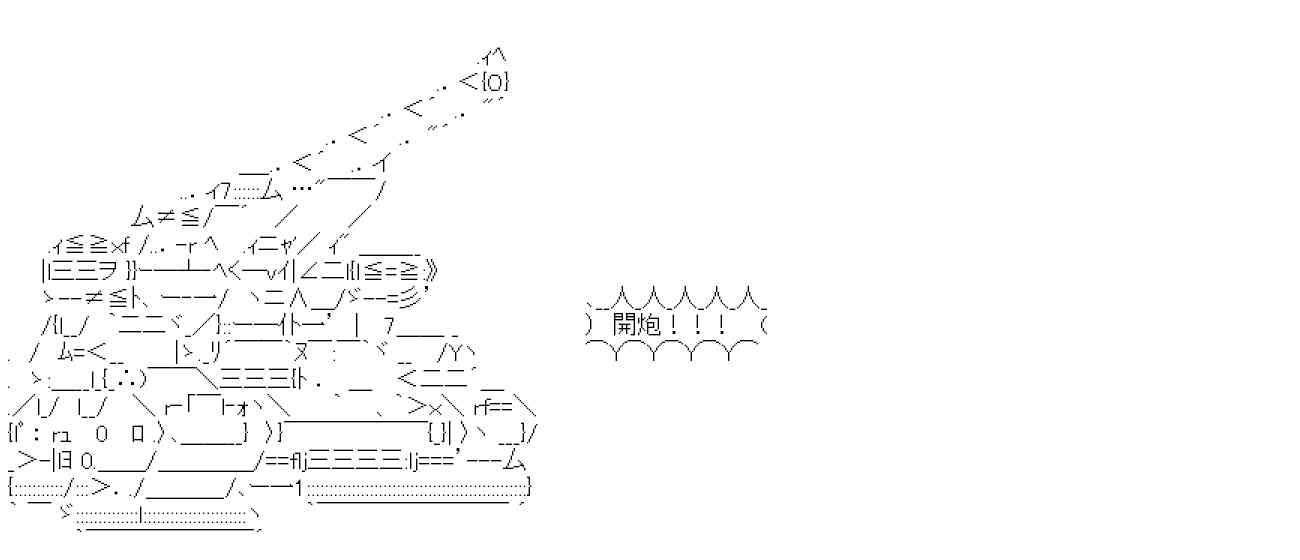 開炮！！！