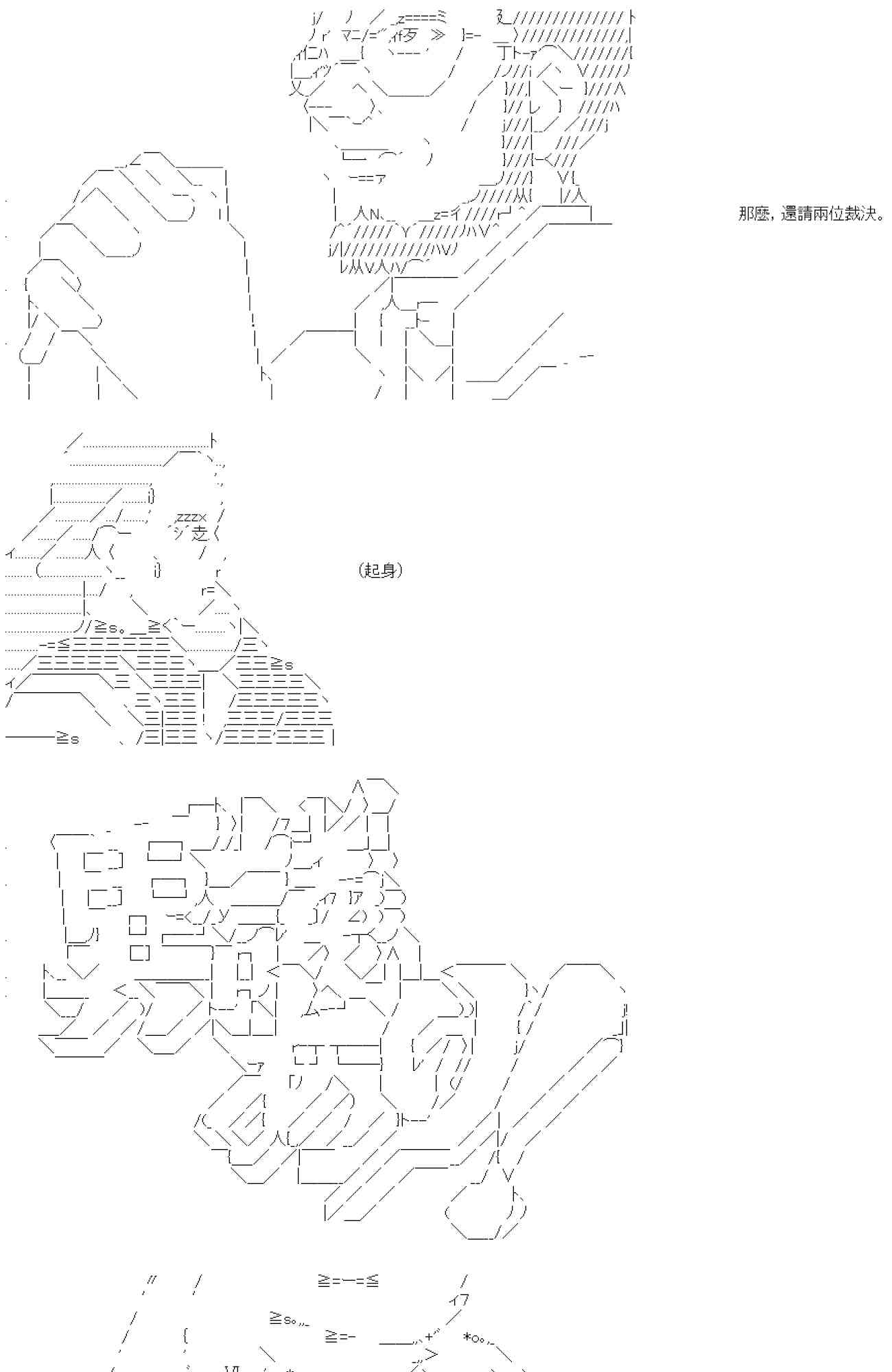 那麼，還請兩位裁決。

（起身）