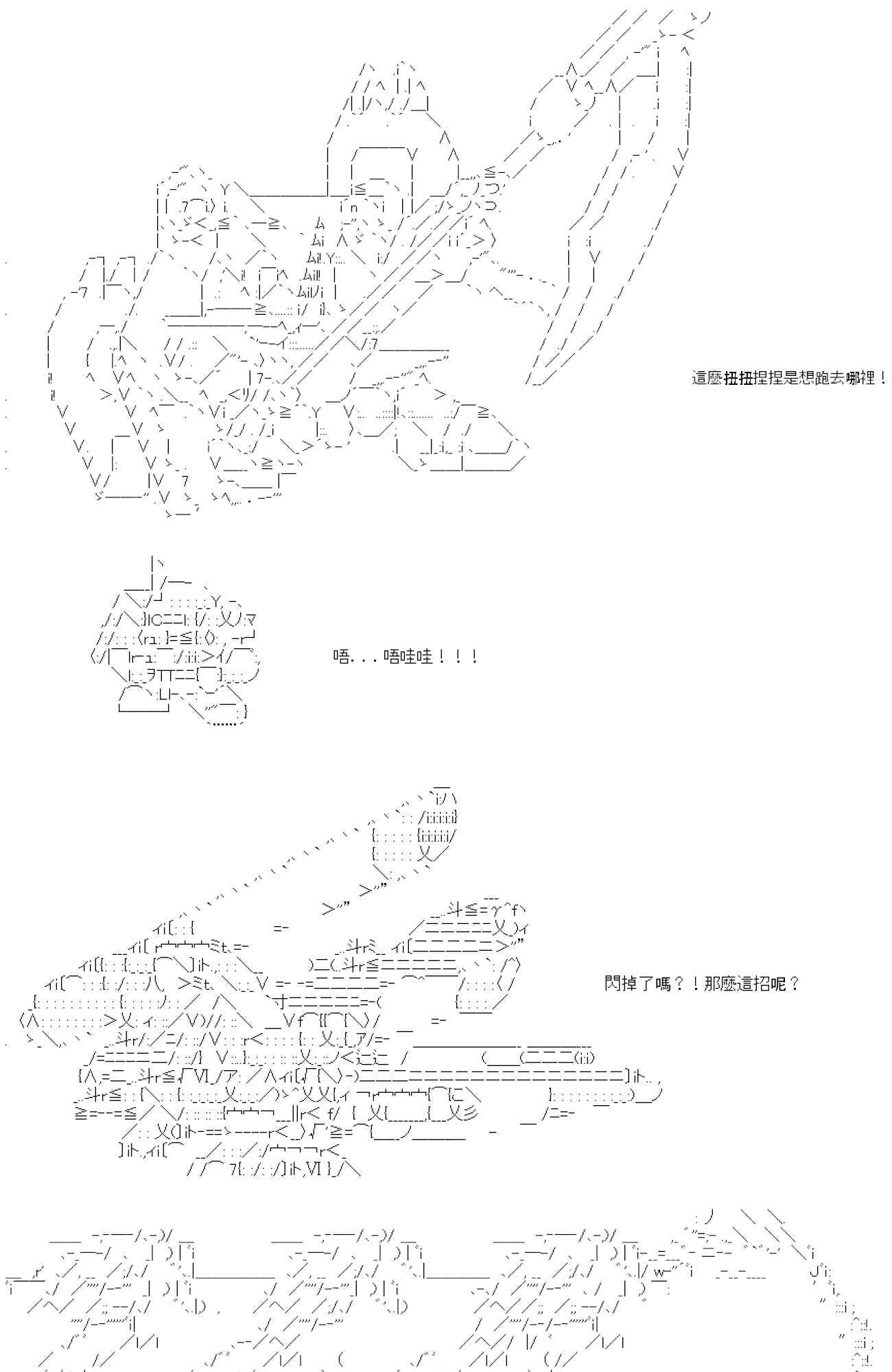 這麼扭扭捏捏是想跑去哪裡！

唔...唔哇哇！！！

閃掉了嗎？！那麼這招呢？