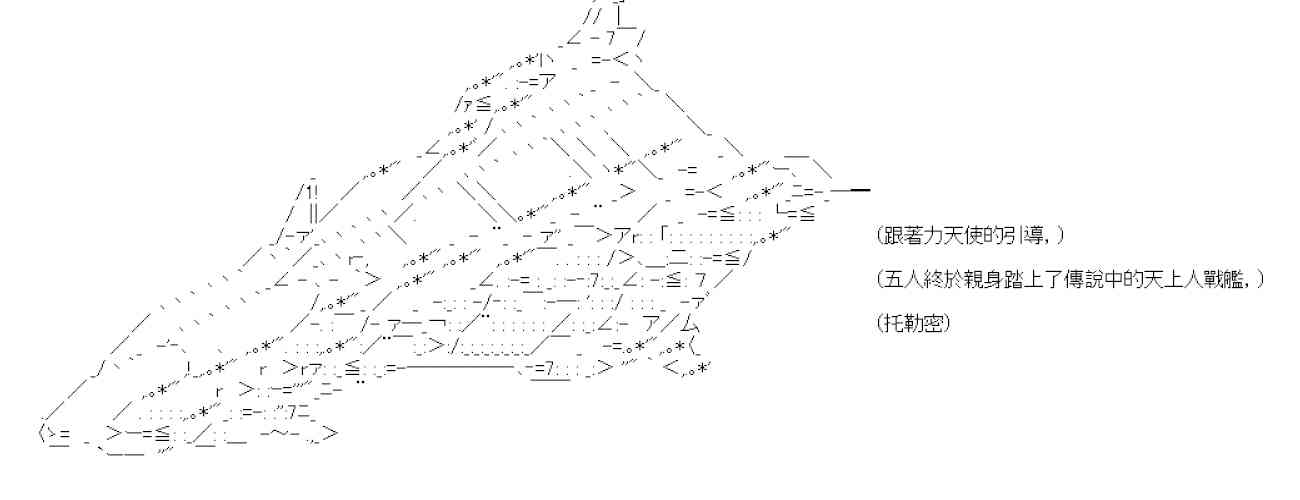 (跟著力天使的引導，)

(五人終於親身踏上了傳說中的天上人戰艦，)

(托勒密)