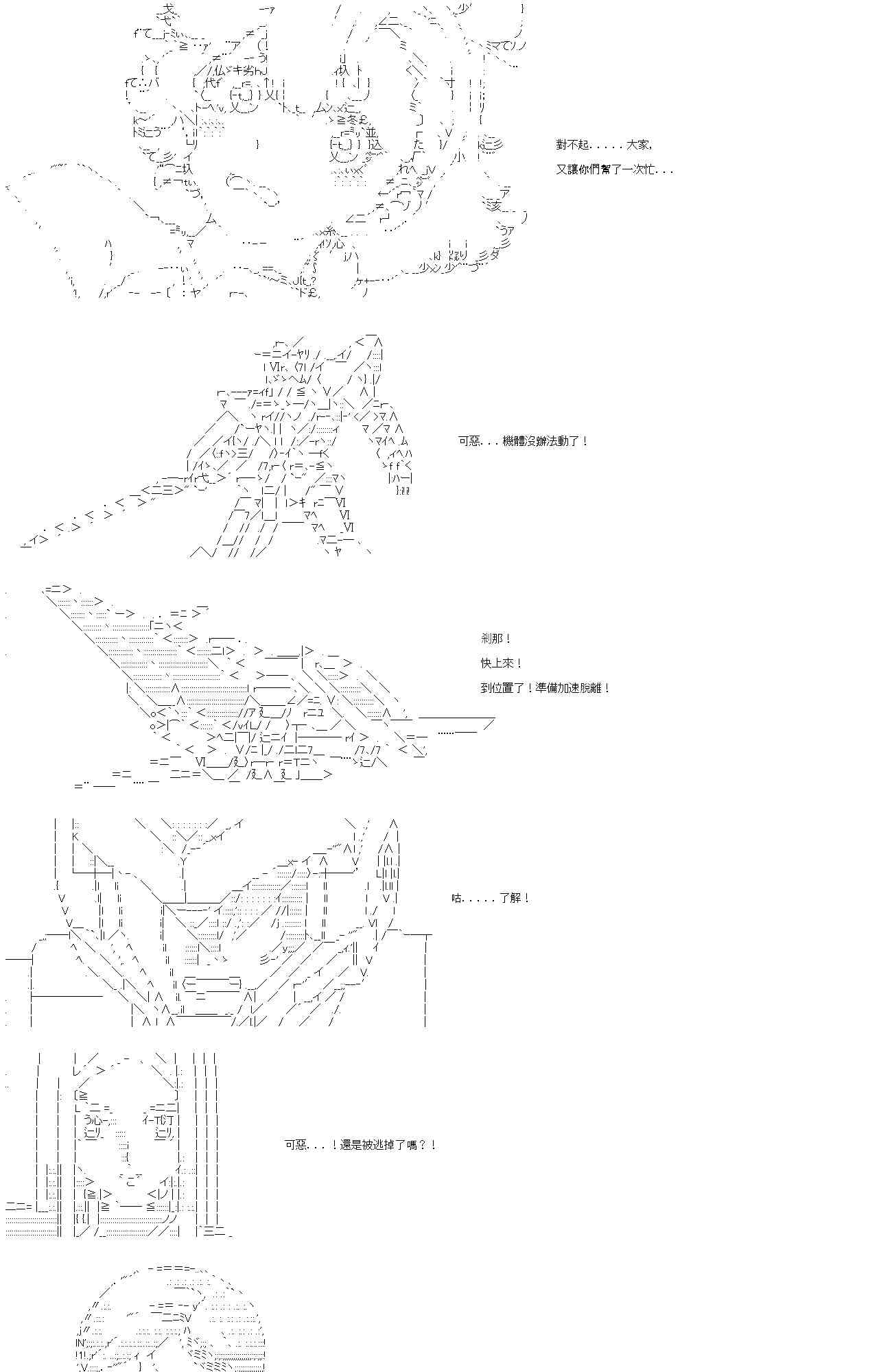 對不起．．．．．大家，
又讓你們幫了一次忙．．．

可惡．．．機體沒辦法動了！

剎那！
快上來！
到位置了！準備加速脫離！

咕．．．．．了解！

可惡．．．！還是被逃掉了嗎？！