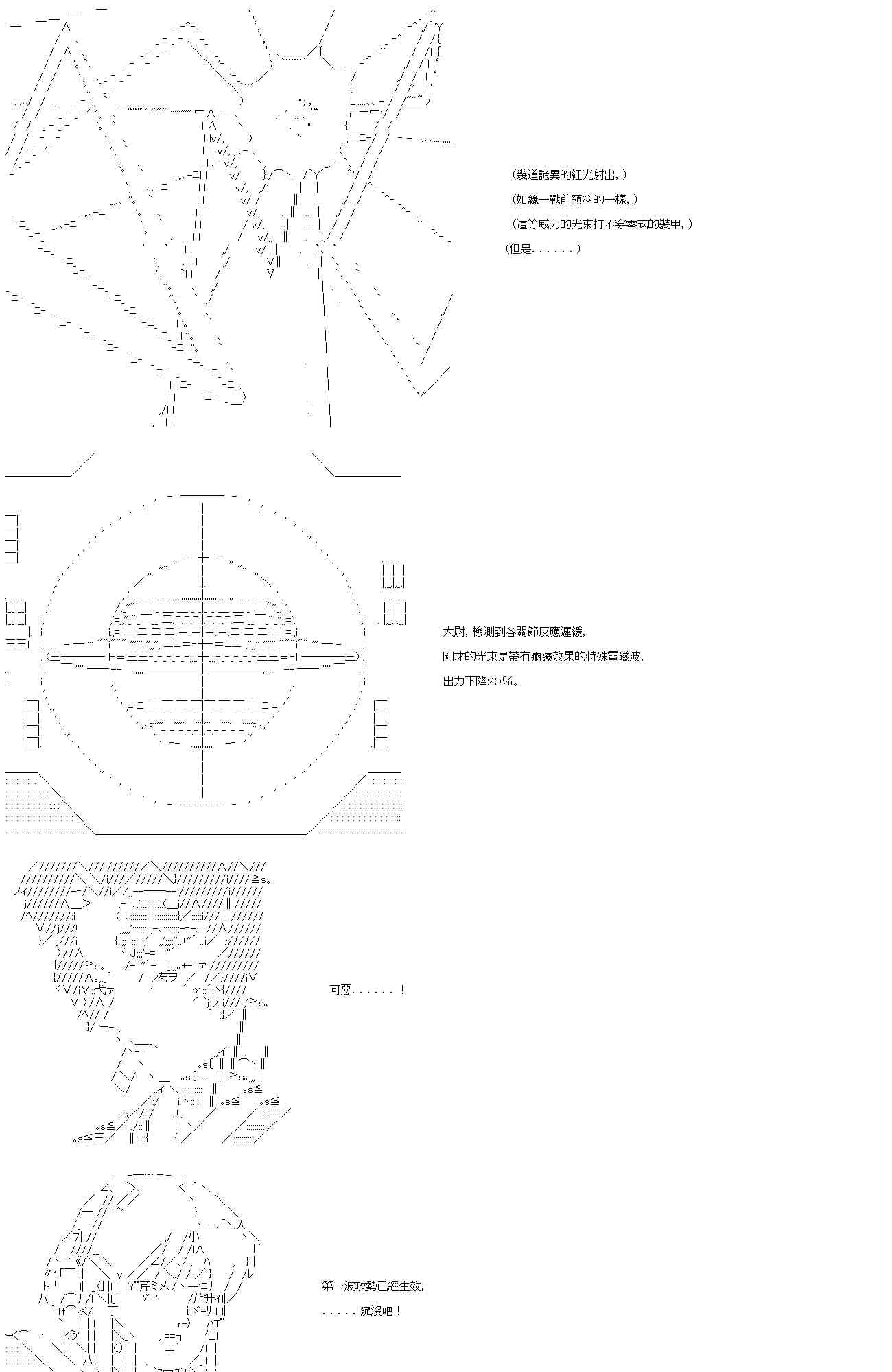 （幾道詭異的紅光射出，）

（如緣一戰前預料的一樣，）

（這等威力的光束打不穿零式的裝甲，）

（但是．．．．．．）

大尉，檢測到各關節反應遲緩，

剛才的光束是帶有癱瘓效果的特殊電磁波，

出力下降20%。

可惡．．．．．．！

第一波攻勢已經生效，

．．．．．沉沒吧！