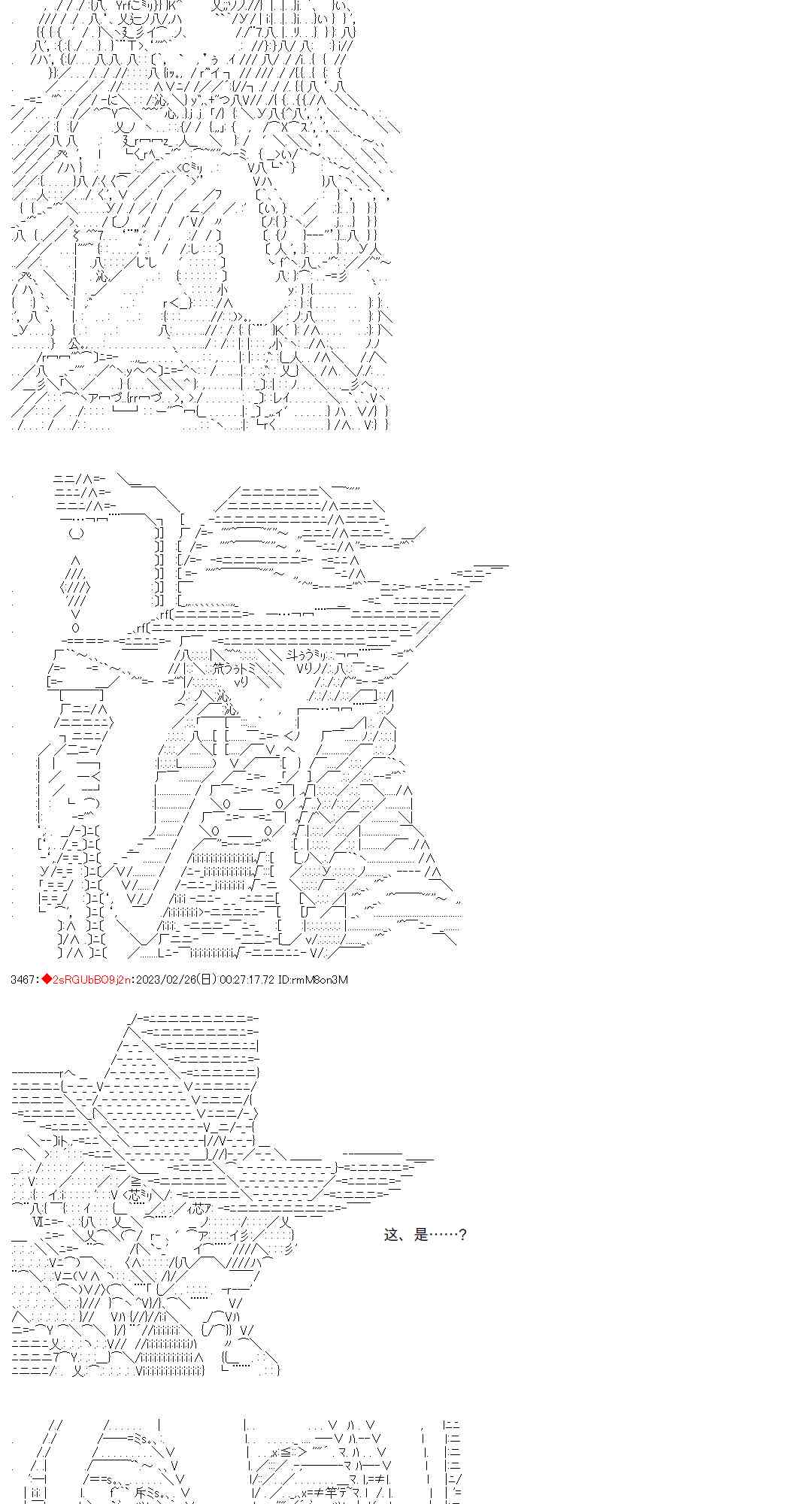 3467:◆2sRGUbBO9j2n:2023/02/26(日) 00:27:17.72 ID:rmM8on3M

这、是……？