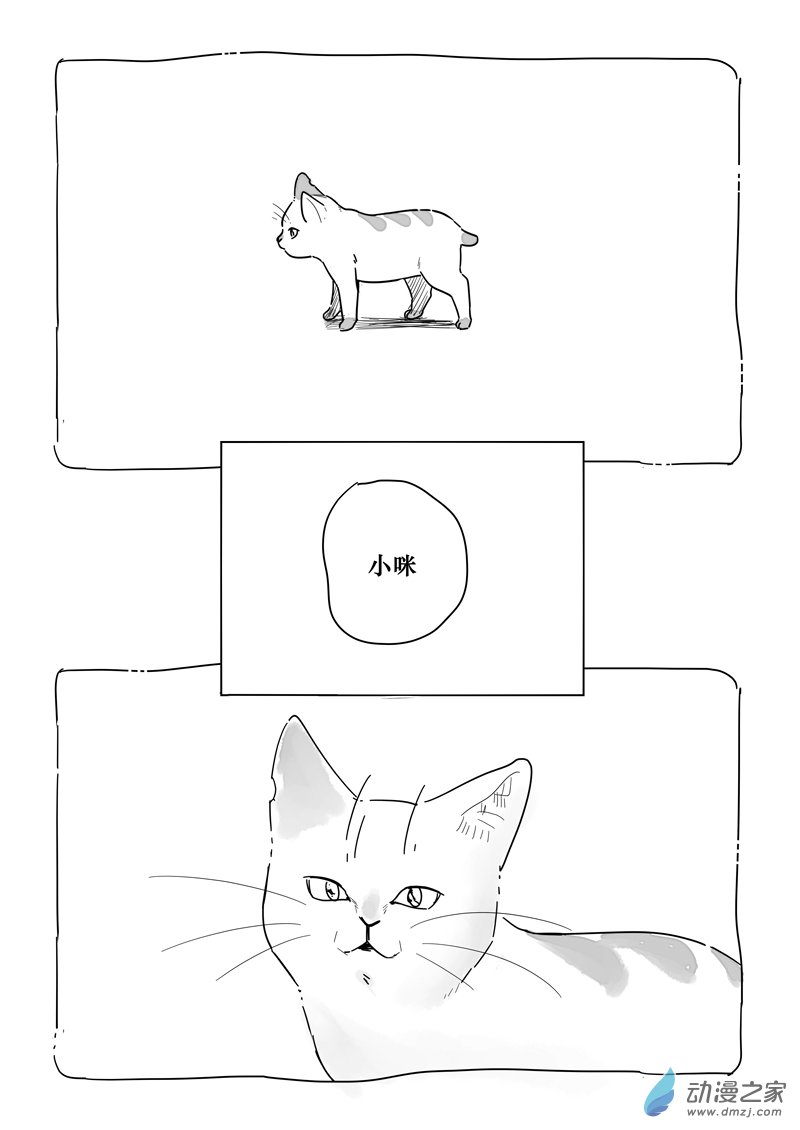 小咪

动漫之家
www.dmzj.com