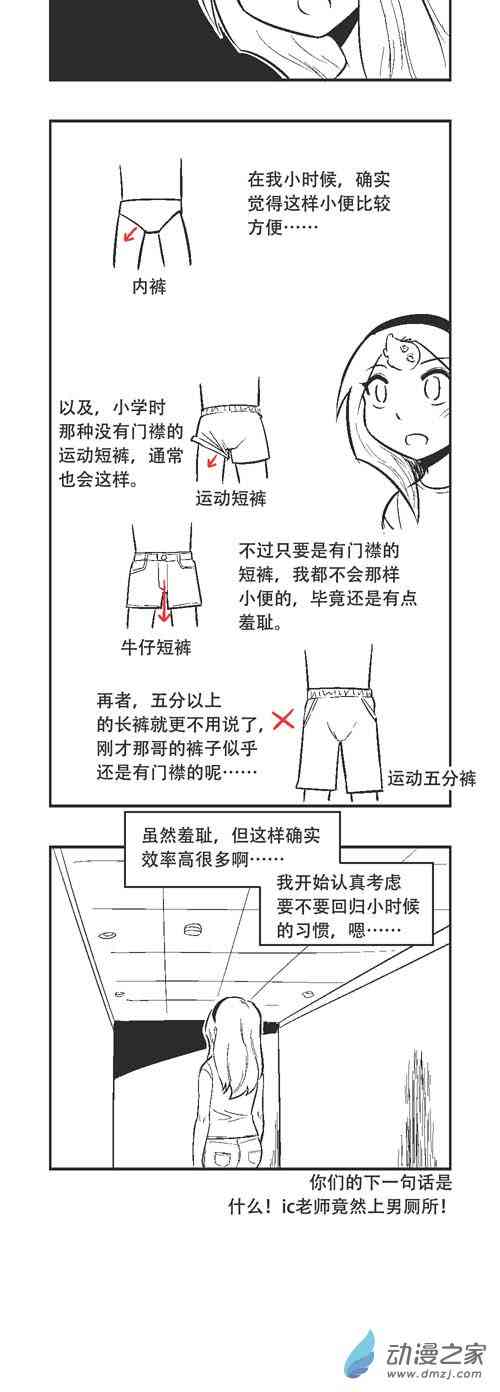 在我小时候，确实觉得这样小便比较方便……

内裤

以及，小学时那种没有门襟的运动短裤，通常也会这样。

运动短裤

不过只要是有门襟的短裤，我都不会那样小便的，毕竟还是有点羞耻。

牛仔短裤

再者，五分以上的长裤就更不用说了，刚才那哥的裤子似乎还是有门襟的呢……

运动五分裤

虽然羞耻，但这样确实效率高很多啊……

我开始认真考虑要不要回归小时候的习惯，嗯……

你们的下一句话是什么！ic老师竟然上男厕所！

动漫之家
www.dmzj.com