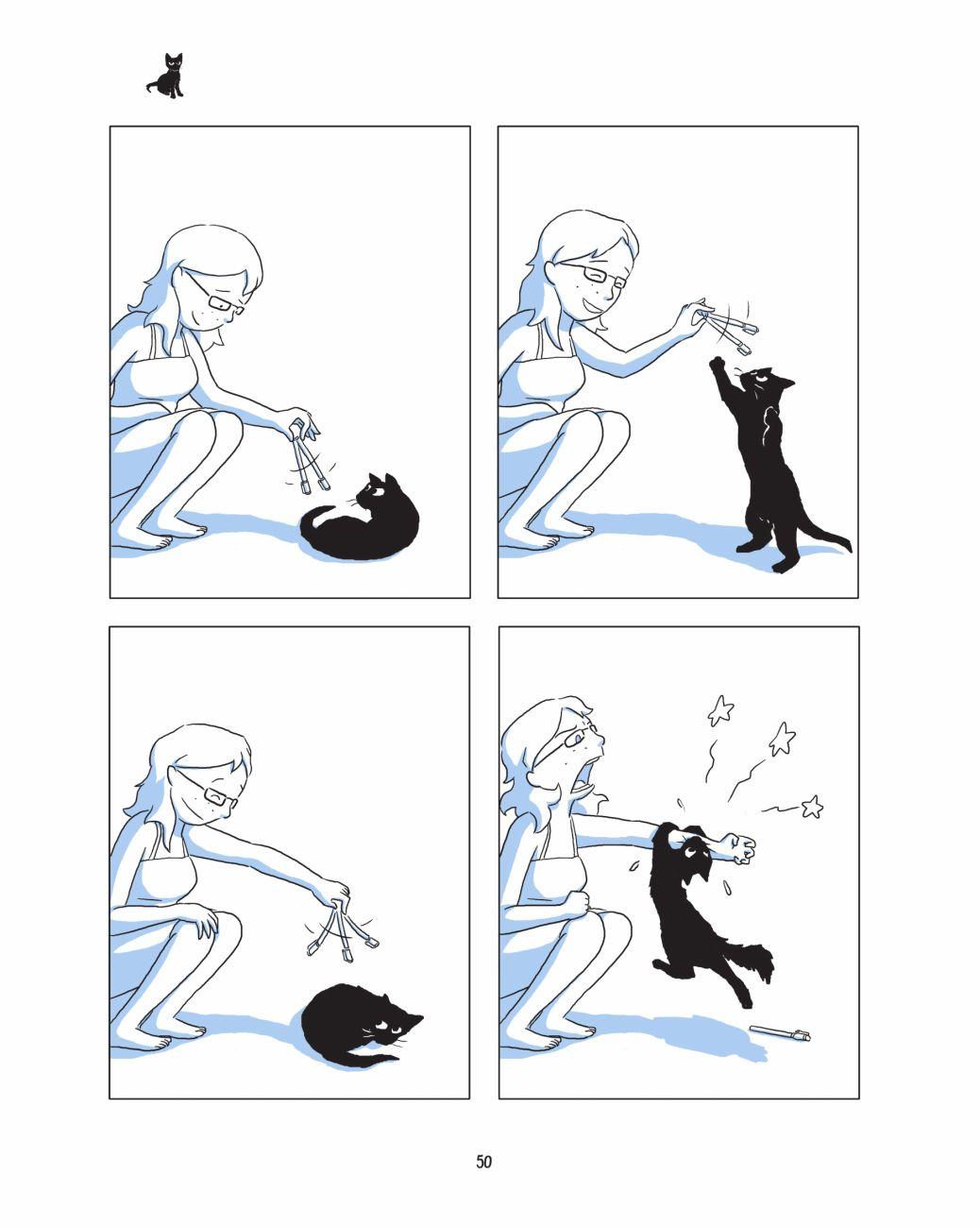 50