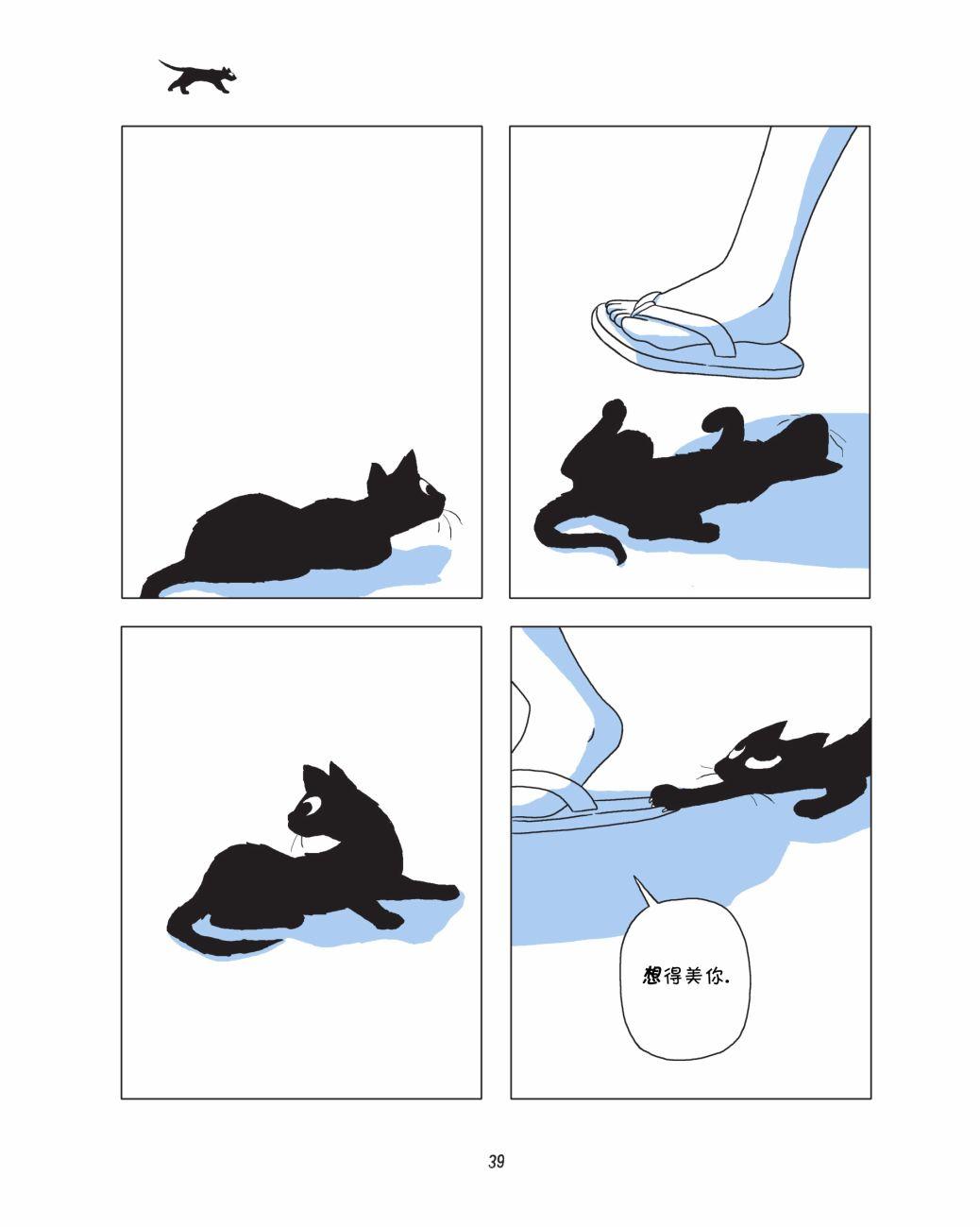 想得美你.

39