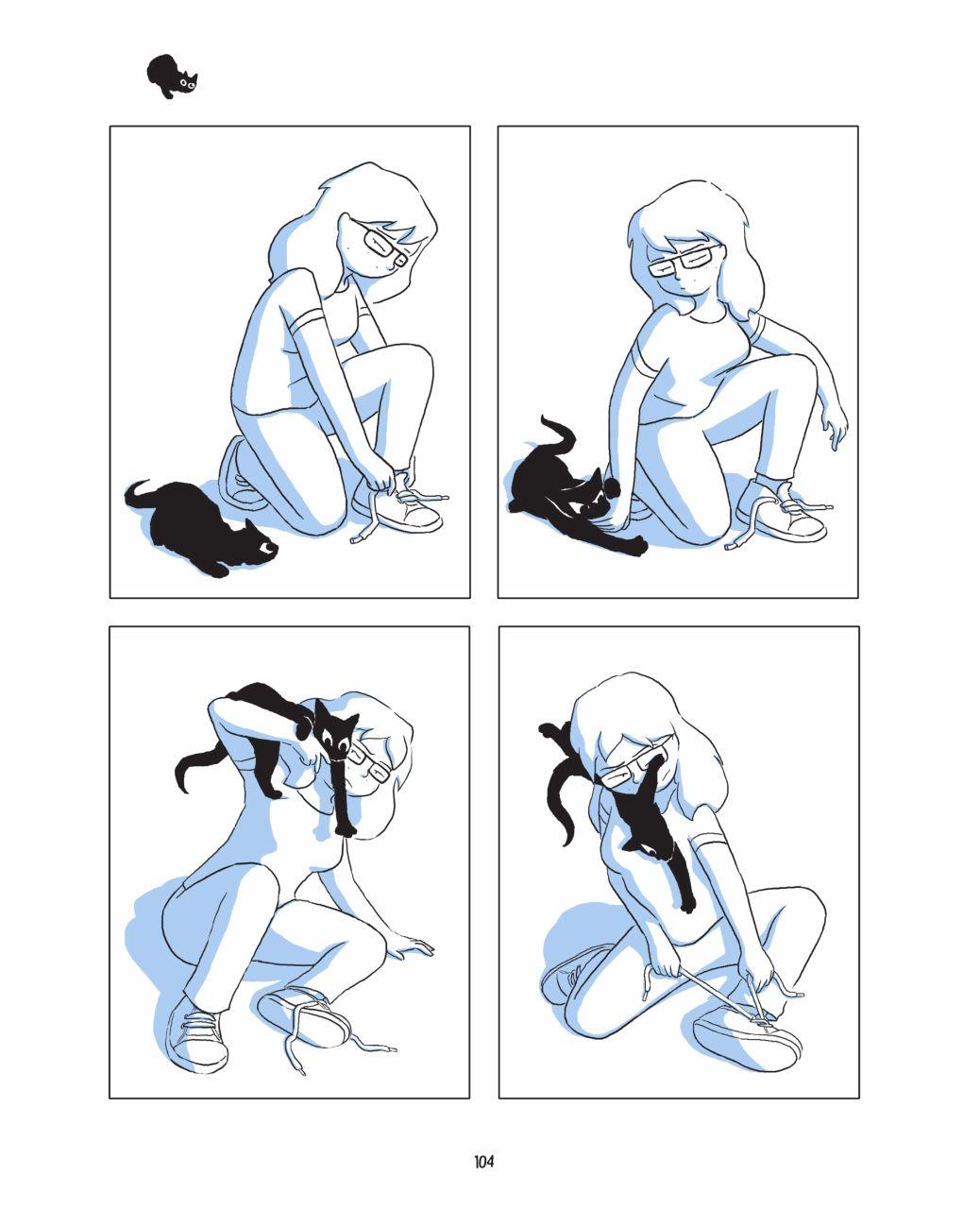 104