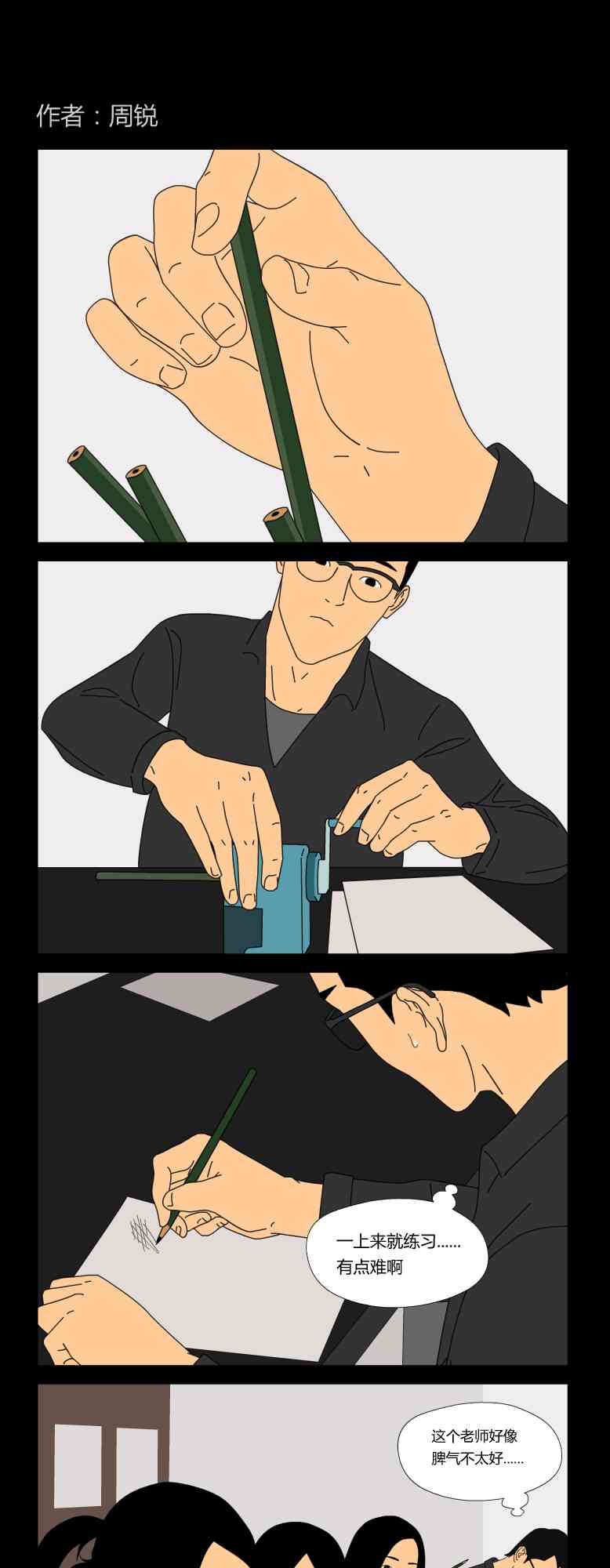 作者：周锐

一上来就练习……
有点难啊

这个老师好像
脾气不太好……