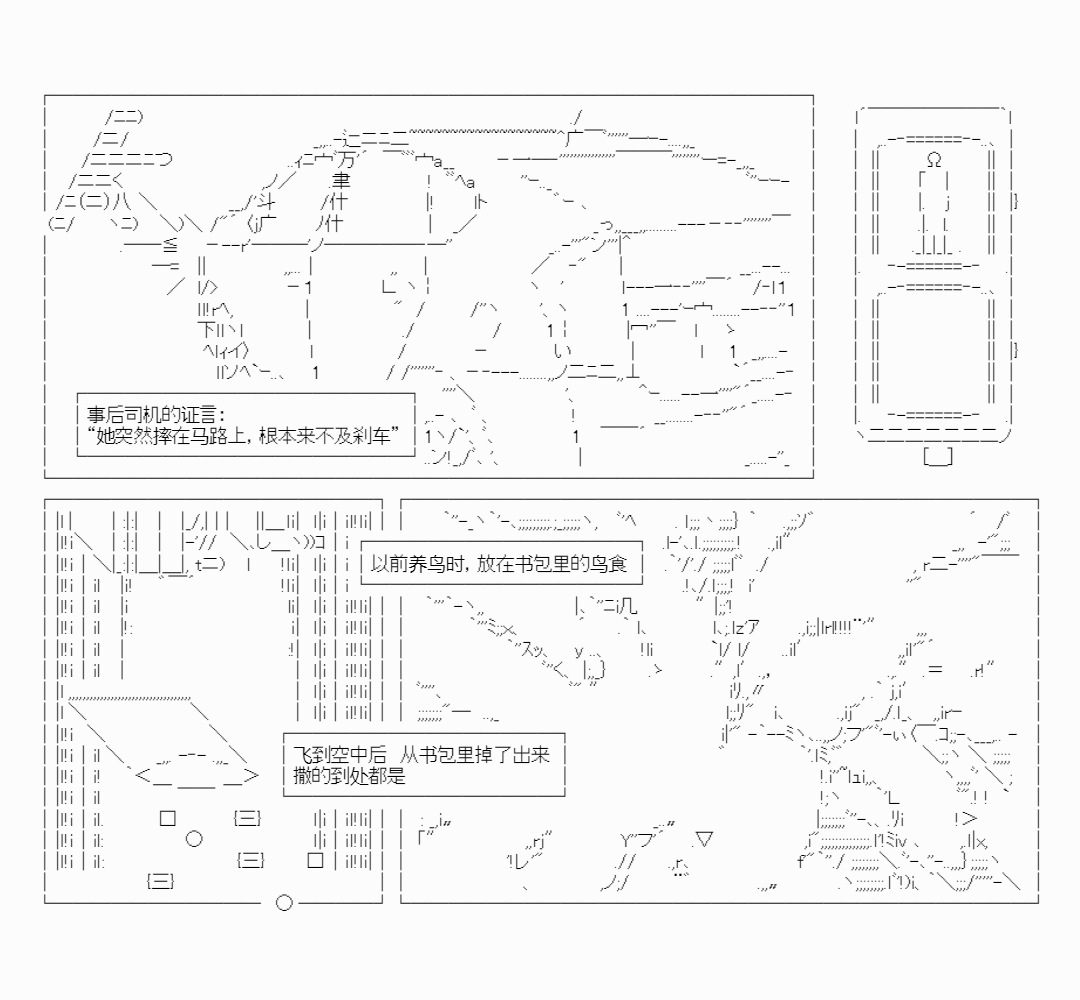 事后司机的证言:
“她突然摔在马路上，根本来不及刹车”

以前养鸟时，放在书包里的鸟食

飞到空中后 从书包里掉了出来
撒的到处都是