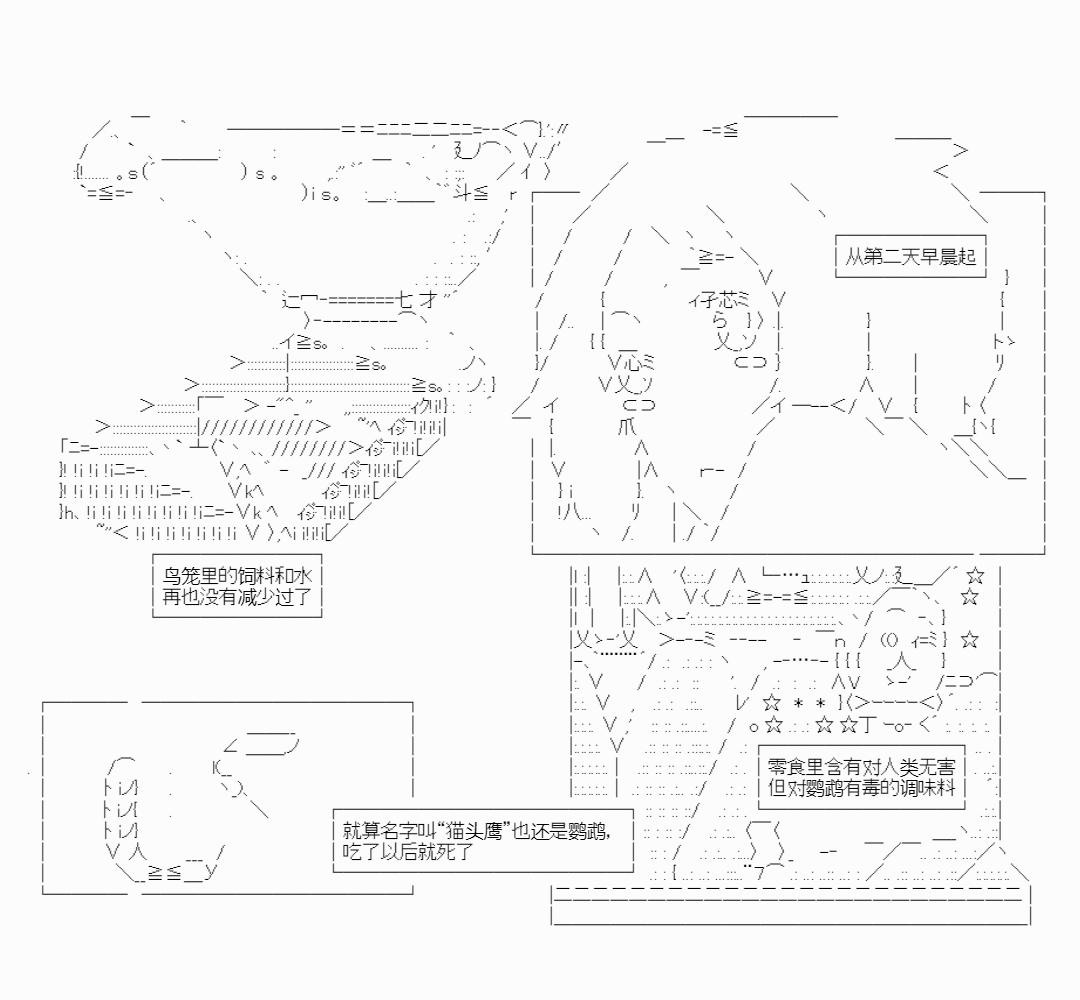 从第二天早晨起

鸟笼里的饲料和水
再也没有减少过了

零食里含有对人类无害
但对鹦鹉有毒的调味料

就算名字叫“猫头鹰”也还是鹦鹉，
吃了以后就死了