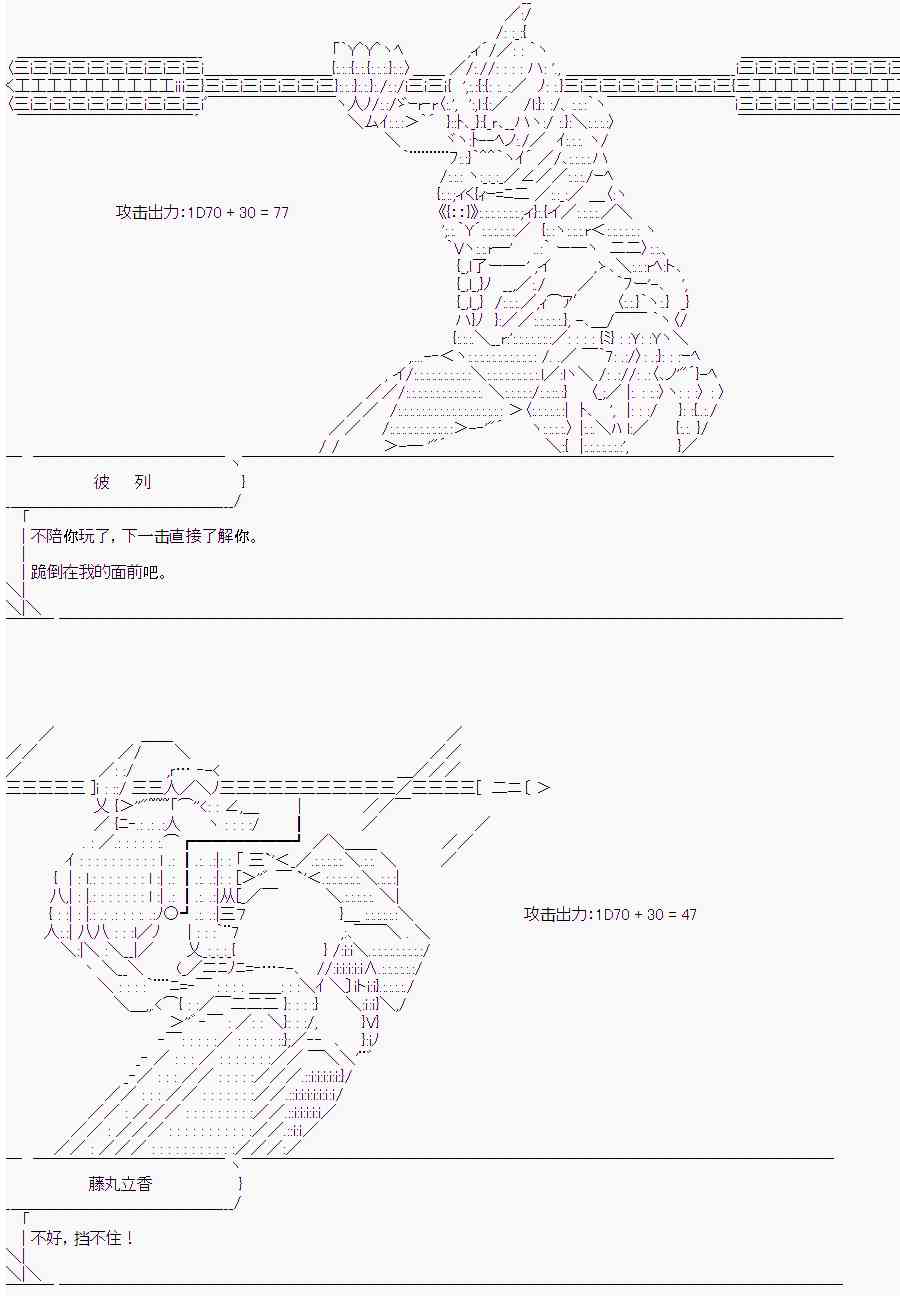 攻击出力:1D70 + 30 = 77

彼　列

不陪你玩了，下一击直接了解你。

跪倒在我的面前吧。

攻击出力:1D70 + 30 = 47

藤丸立香

不好，挡不住！